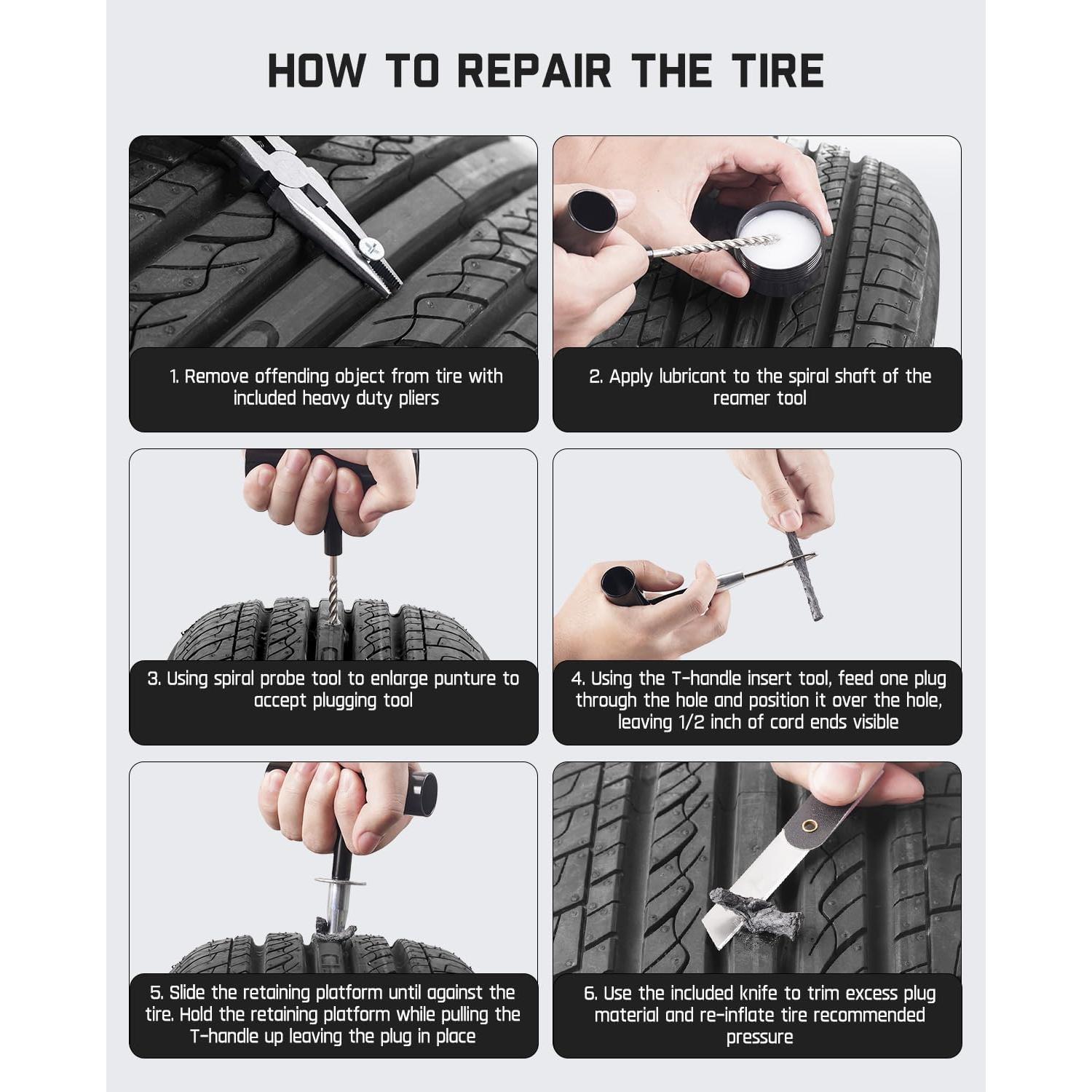 HOW TO REPAIR THE TIRE

1. Remove offending object from tire with included heavy duty pliers

2. Apply lubricant to the spiral shaft of the reamer tool

3. Using spiral probe tool to enlarge punture to accept plugging tool

4. Using the T-handle insert tool, feed one plug through the hole and position it over the hole, leaving 1/2 inch of cord ends visible

5. Slide the retaining platform until against the tire. Hold the retaining platform while pulling the T-handle up leaving the plug in place

6. Use the included knife to trim excess plug material and re-inflate tire recommended pressure