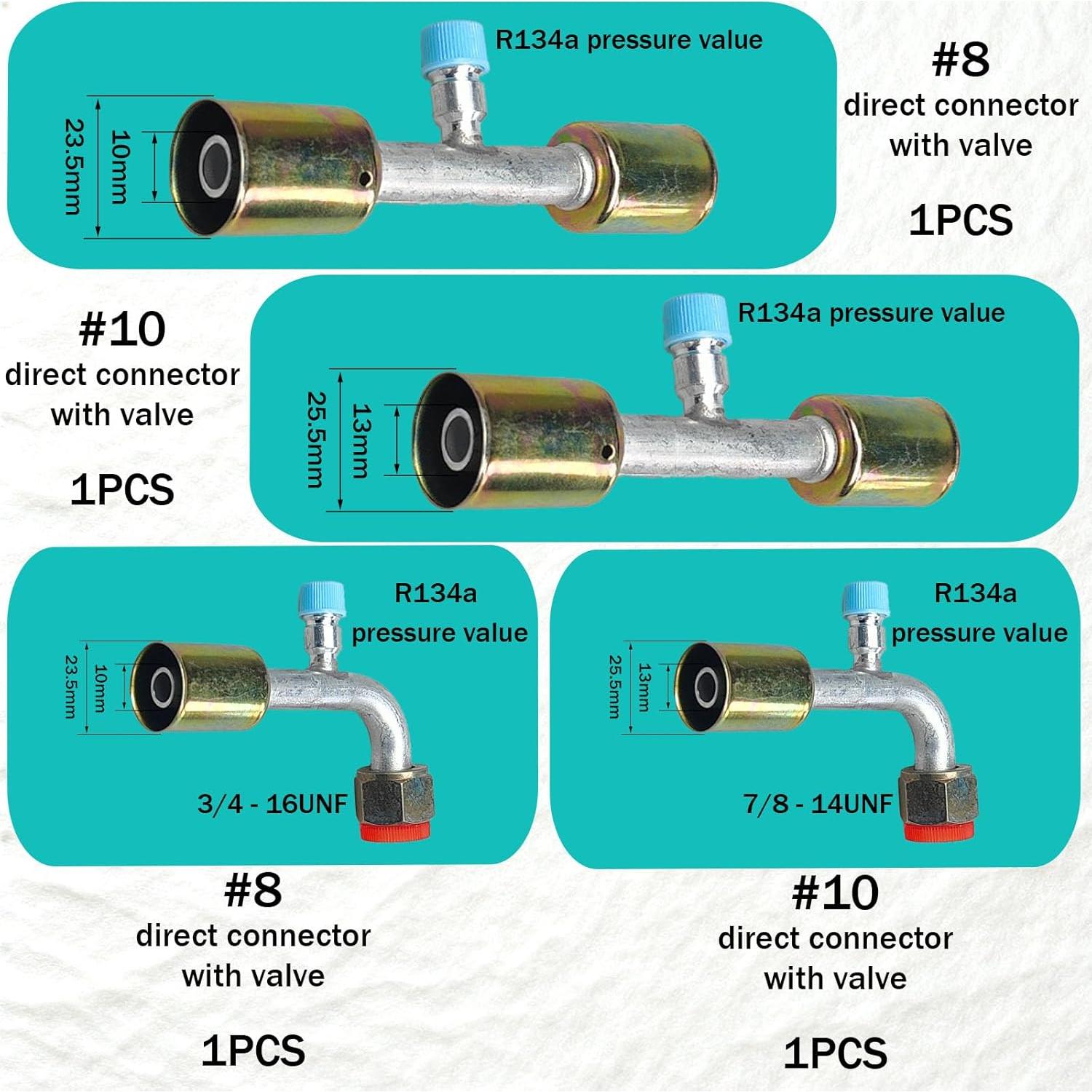 R134a pressure value

23.5mm

10mm

#8
direct connector
with valve

1PCS

#10
direct connector
with valve

1PCS

R134a pressure value

25.5mm

13mm

R134a
pressure value

23.5mm

10mm

3/4 - 16UNF

R134a
pressure value

25.5mm

13mm

7/8 - 14UNF

#8
direct connector
with valve

1PCS

#10
direct connector
with valve

1PCS