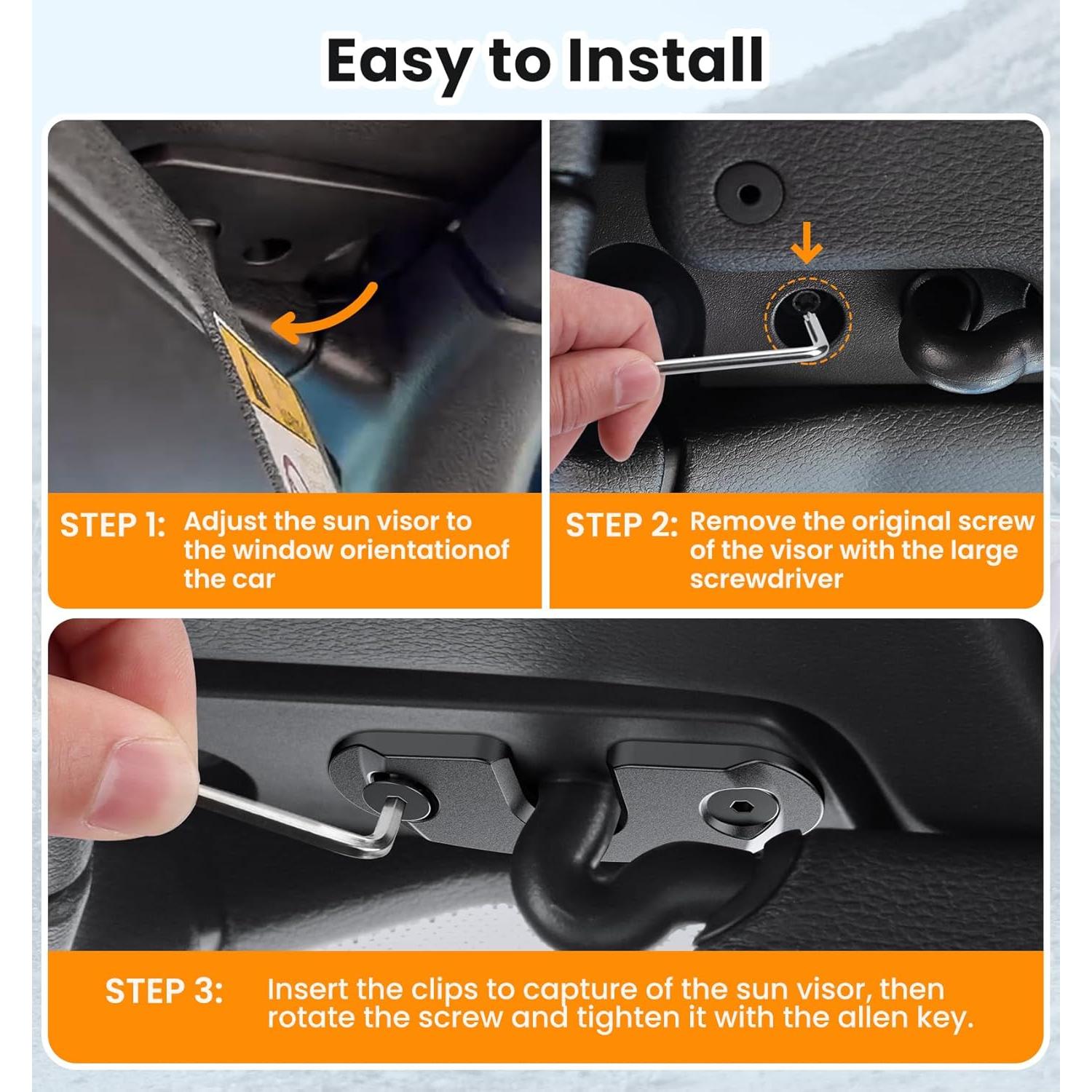 Easy to Install

STEP 1: Adjust the sun visor to the window orientationof the car

STEP 2: Remove the original screw of the visor with the large screwdriver

STEP 3: Insert the clips to capture of the sun visor, then rotate the screw and tighten it with the allen key.