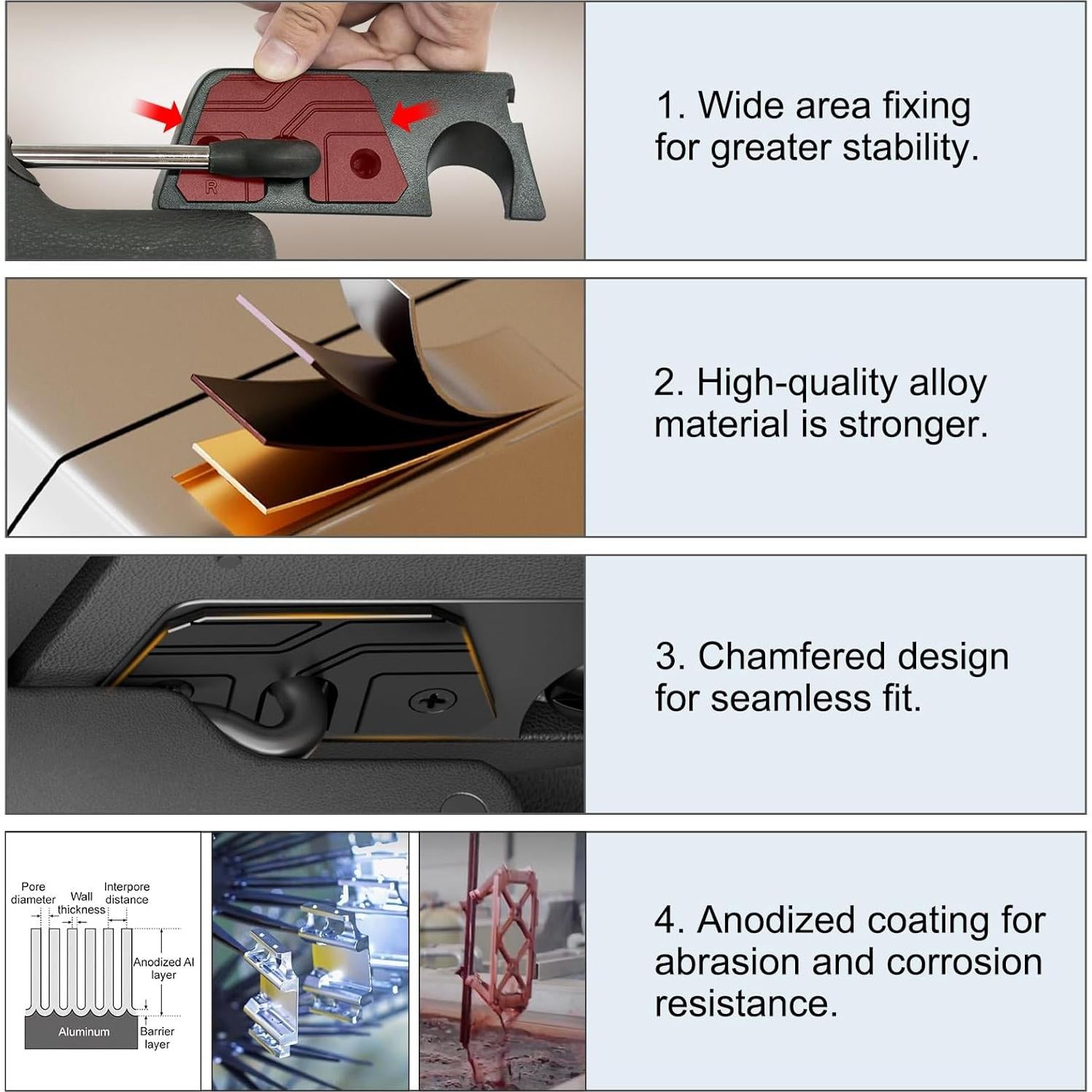 R

1. Wide area fixing for greater stability.

2. High-quality alloy material is stronger.

3. Chamfered design for seamless fit.

Pore diameter

Wall thickness

Interpore distance

Anodized Al layer

Aluminum

Barrier layer

4. Anodized coating for abrasion and corrosion resistance.