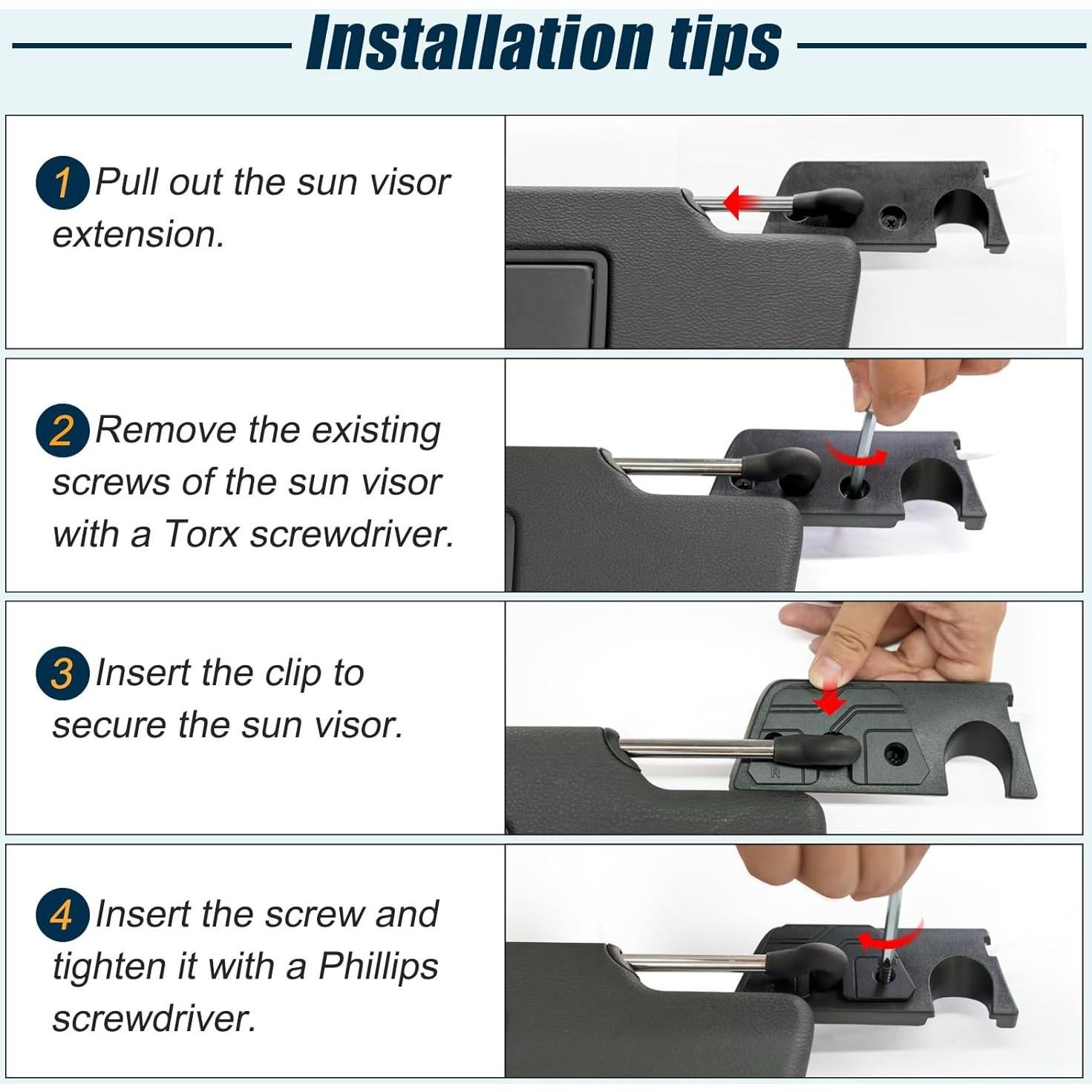 Installation tips

1 Pull out the sun visor extension.

2 Remove the existing screws of the sun visor with a Torx screwdriver.

3 Insert the clip to secure the sun visor.

R

4 Insert the screw and tighten it with a Phillips screwdriver.