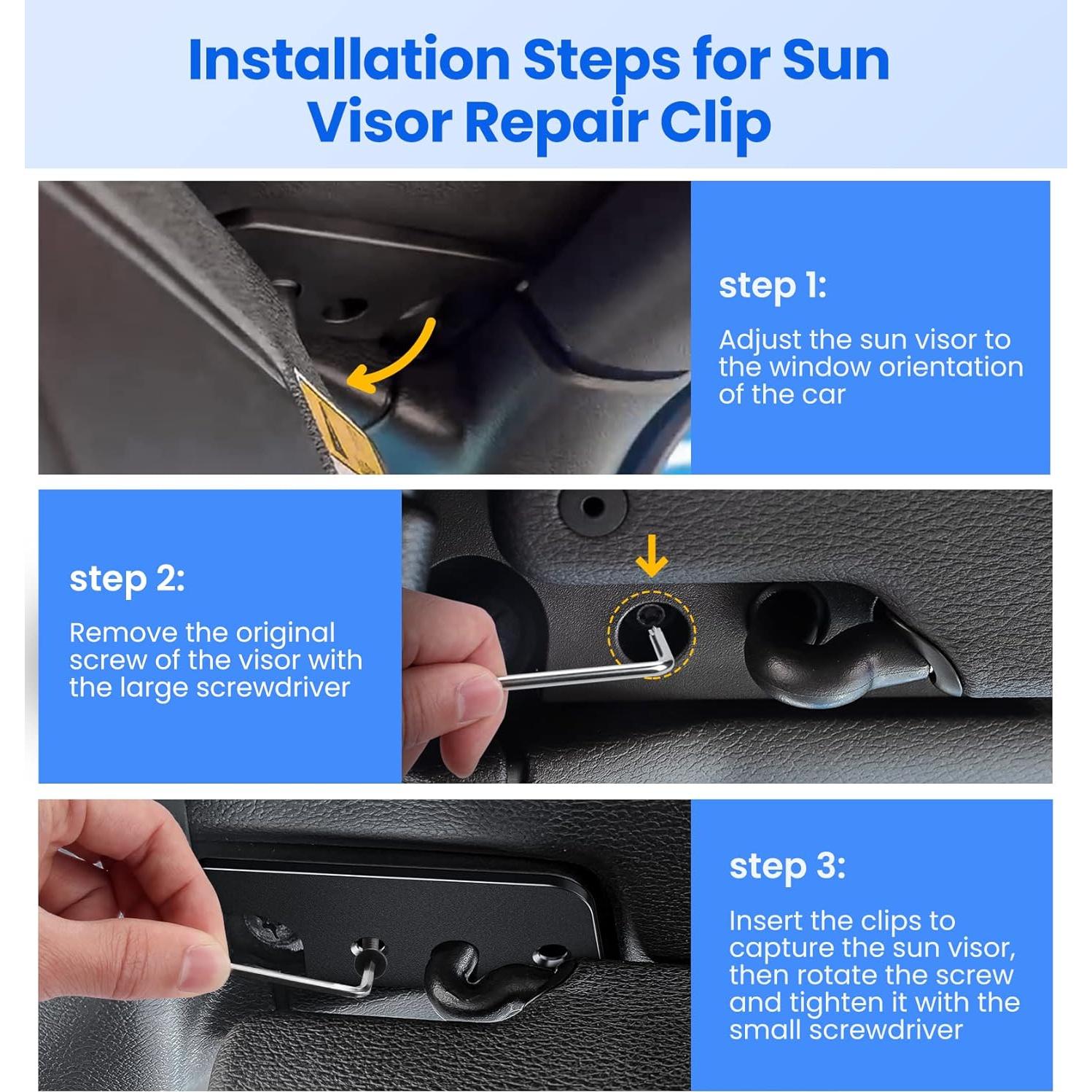 Installation Steps for Sun Visor Repair Clip

step 1:

Adjust the sun visor to the window orientation of the car

step 2:

Remove the original screw of the visor with the large screwdriver

step 3:

Insert the clips to capture the sun visor, then rotate the screw and tighten it with the small screwdriver