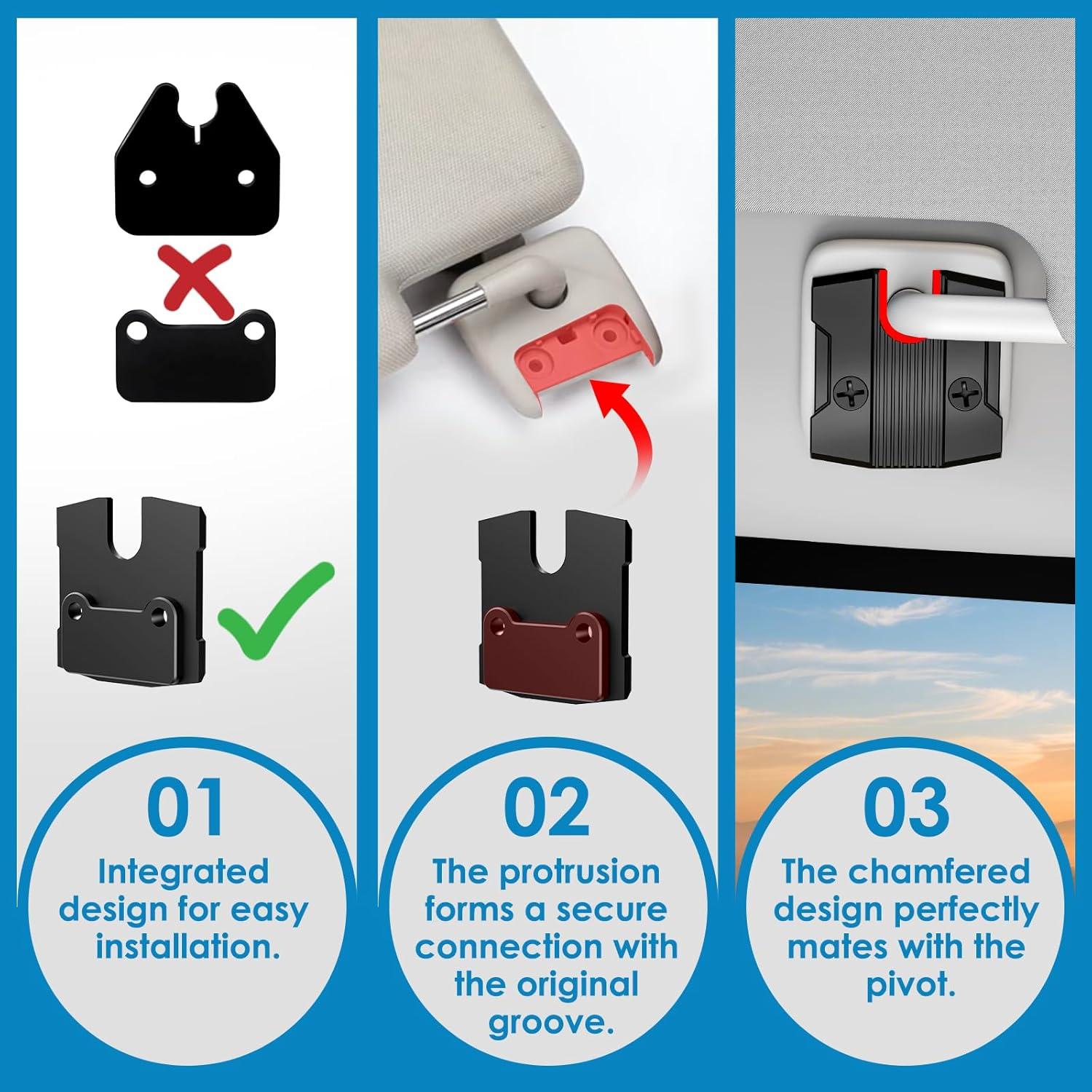 01
Integrated design for easy installation.

02
The protrusion forms a secure connection with the original groove.

03
The chamfered design perfectly mates with the pivot.