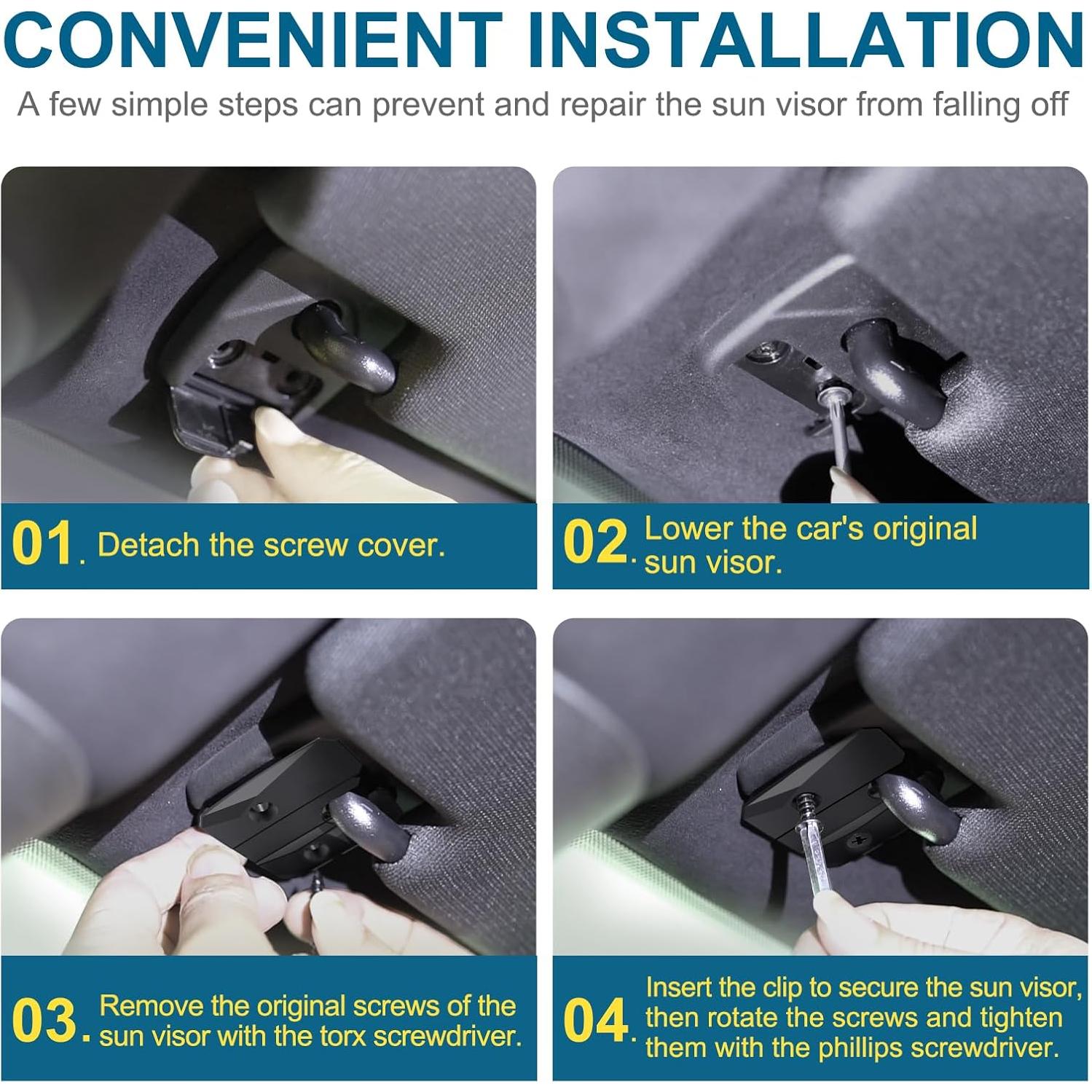 CONVENIENT INSTALLATION

A few simple steps can prevent and repair the sun visor from falling off

01. Detach the screw cover.

02. Lower the car's original sun visor.

03. Remove the original screws of the sun visor with the torx screwdriver.

04. Insert the clip to secure the sun visor, then rotate the screws and tighten them with the phillips screwdriver.