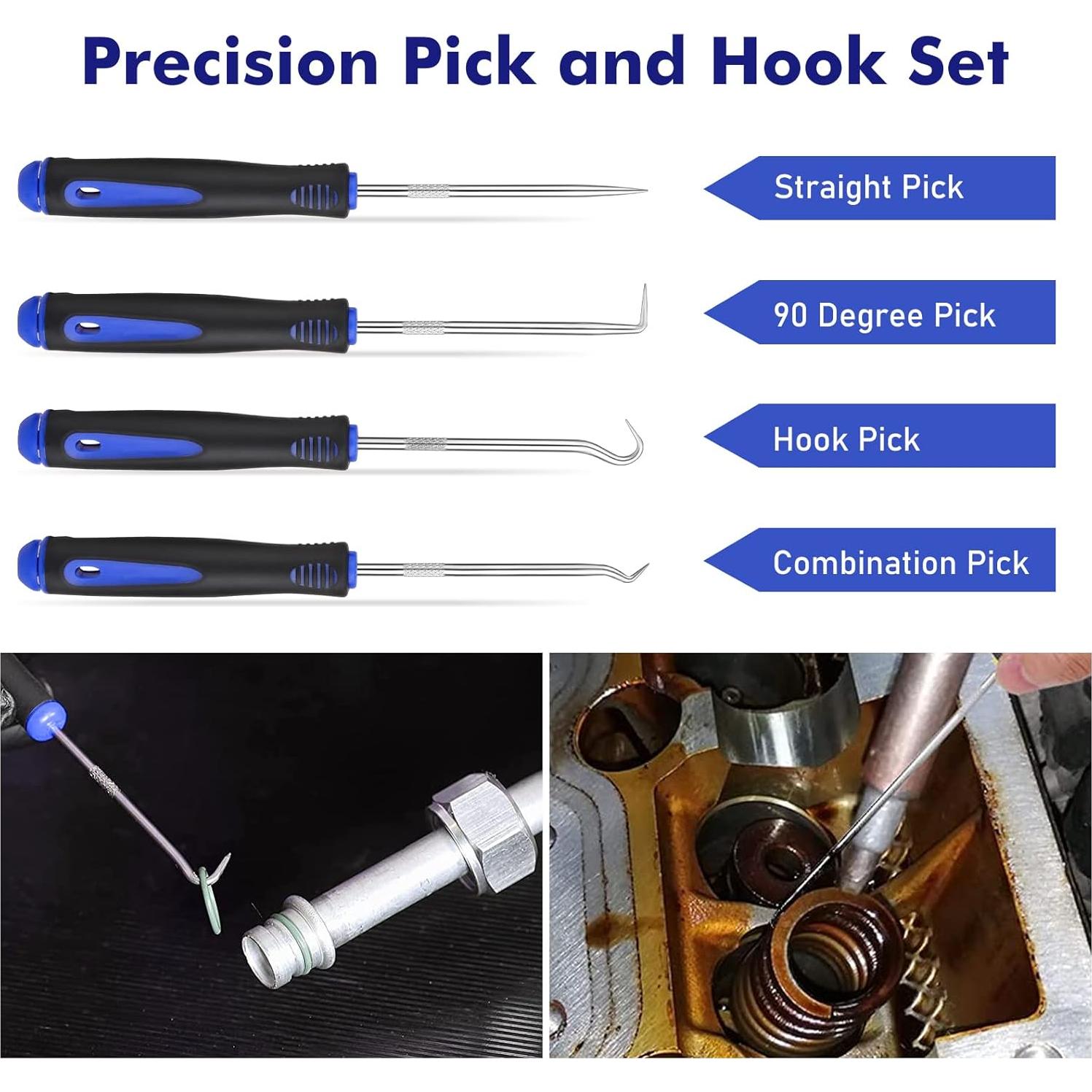 Precision Pick and Hook Set

Straight Pick

90 Degree Pick

Hook Pick

Combination Pick