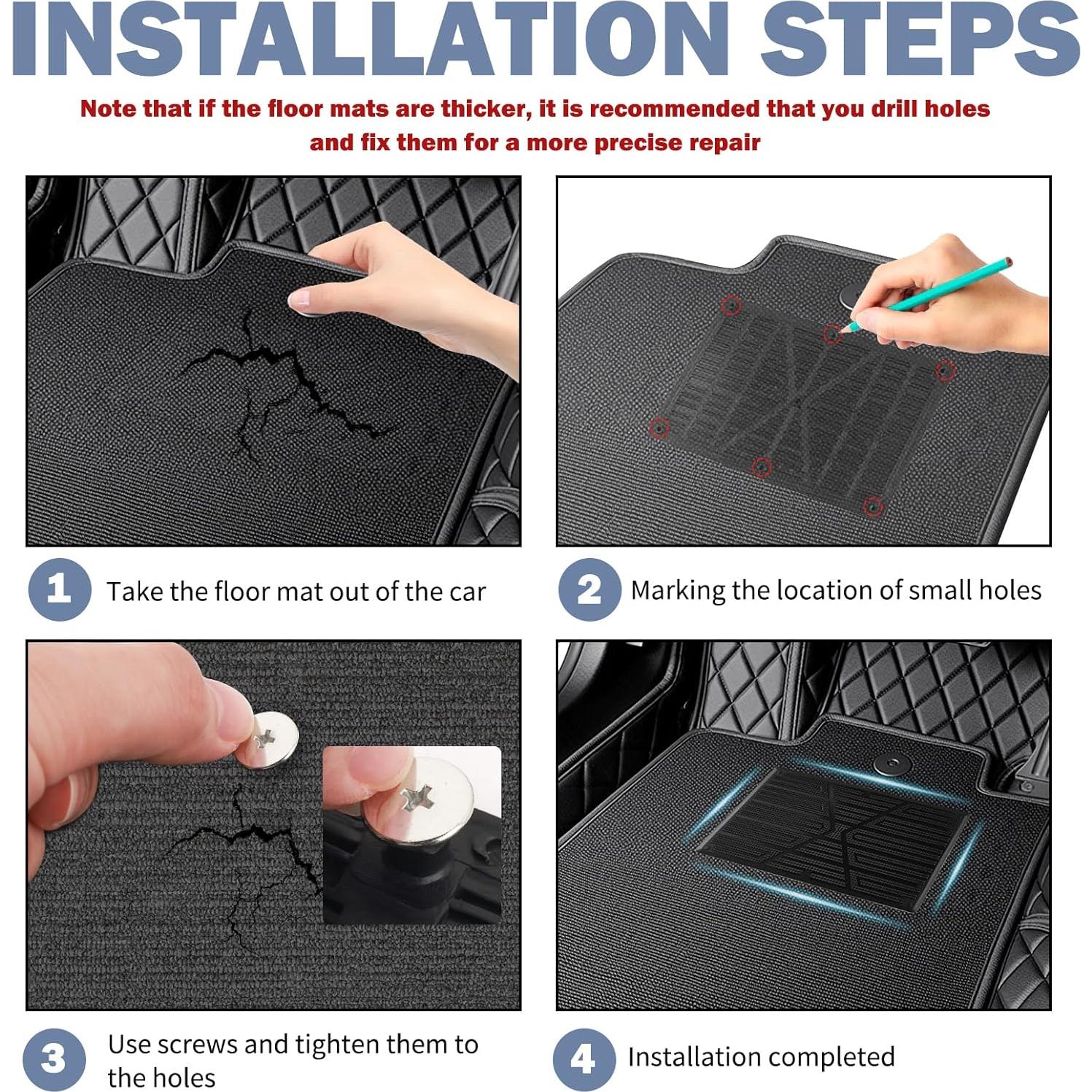 INSTALLATION STEPS

Note that if the floor mats are thicker, it is recommended that you drill holes and fix them for a more precise repair

1 Take the floor mat out of the car

2 Marking the location of small holes

3 Use screws and tighten them to the holes

4 Installation completed