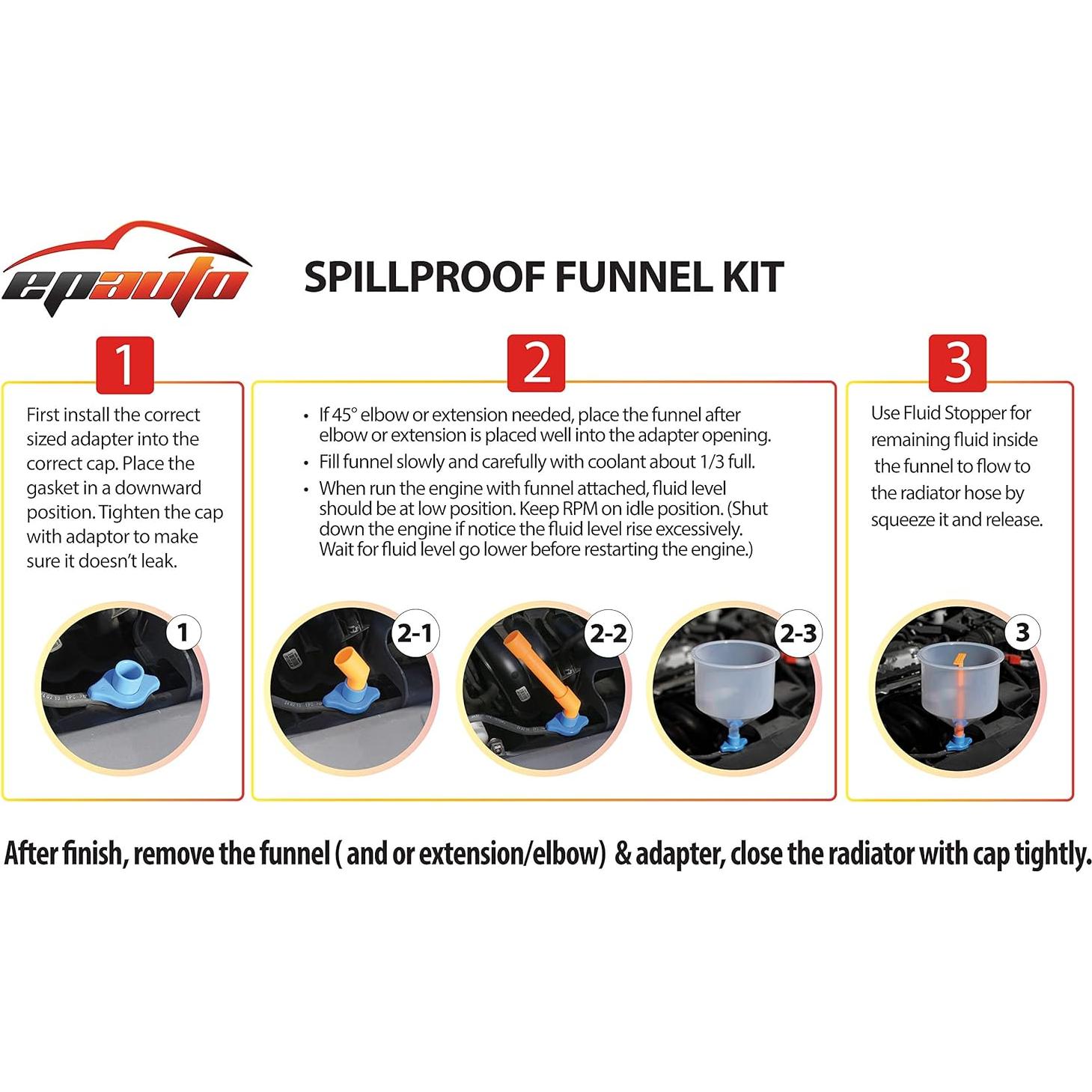 epauto

SPILLPROOF FUNNEL KIT

1

First install the correct sized adapter into the correct cap. Place the gasket in a downward position. Tighten the cap with adaptor to make sure it doesn't leak.

1

2

• If 45° elbow or extension needed, place the funnel after elbow or extension is placed well into the adapter opening.
• Fill funnel slowly and carefully with coolant about 1/3 full.
• When run the engine with funnel attached, fluid level should be at low position. Keep RPM on idle position. (Shut down the engine if notice the fluid level rise excessively. Wait for fluid level go lower before restarting the engine.)

2-1

2-2

2-3

3

Use Fluid Stopper for remaining fluid inside the funnel to flow to the radiator hose by squeeze it and release.

3

After finish, remove the funnel ( and or extension/elbow) & adapter, close the radiator with cap tightly.