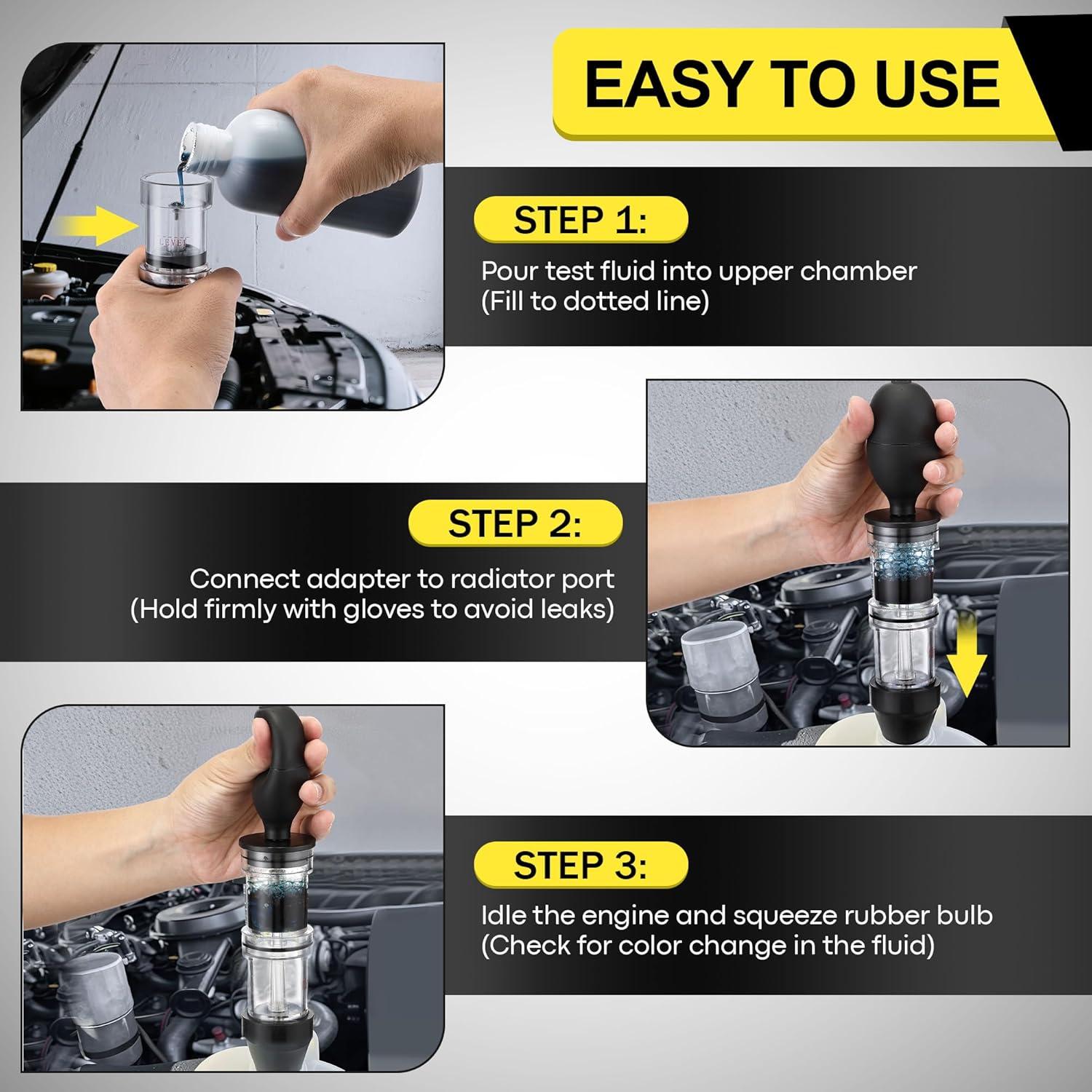 EASY TO USE

LEVEL

STEP 1:
Pour test fluid into upper chamber
(Fill to dotted line)

STEP 2:
Connect adapter to radiator port
(Hold firmly with gloves to avoid leaks)

STEP 3:
Idle the engine and squeeze rubber bulb
(Check for color change in the fluid)