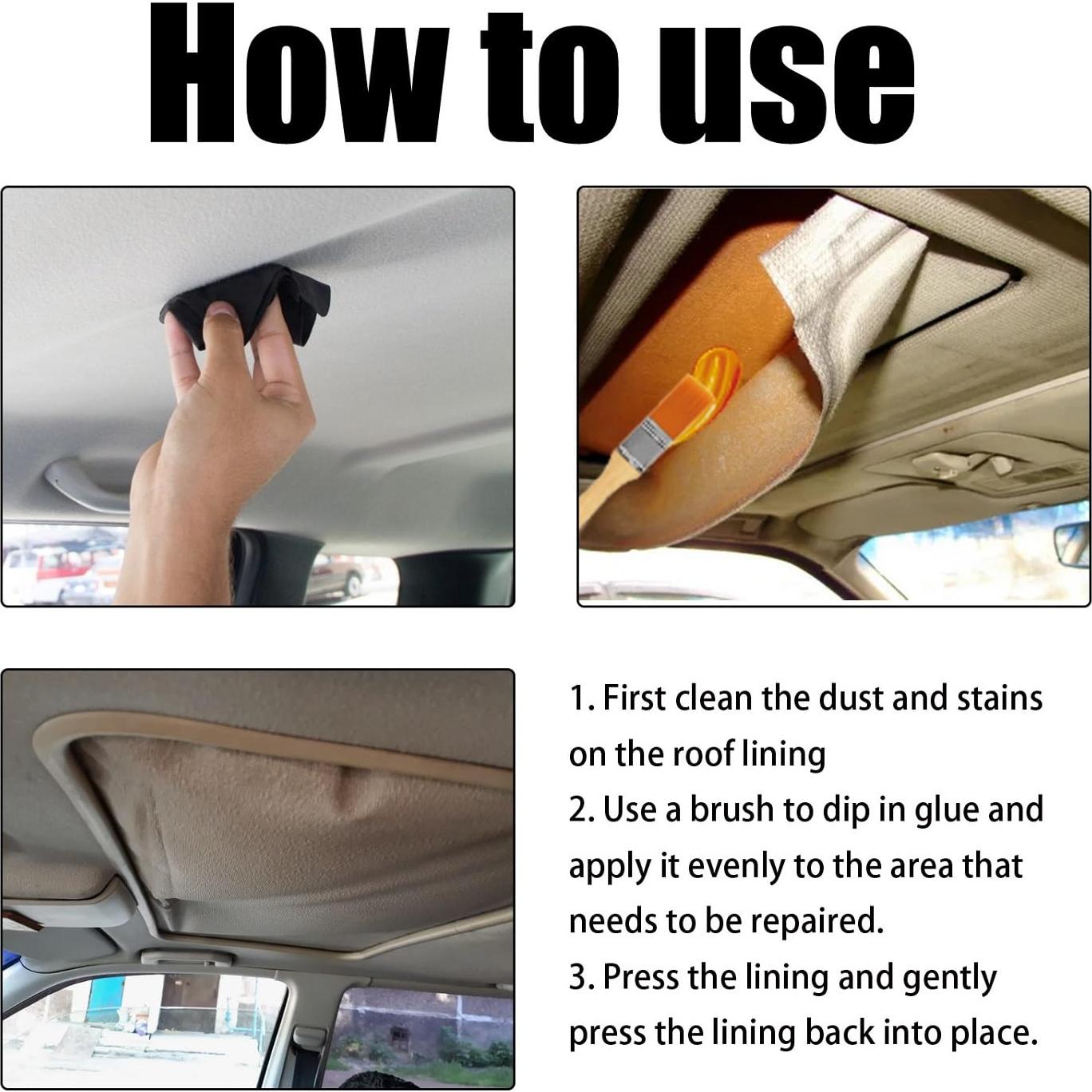 How to use

1. First clean the dust and stains on the roof lining
2. Use a brush to dip in glue and apply it evenly to the area that needs to be repaired.
3. Press the lining and gently press the lining back into place.