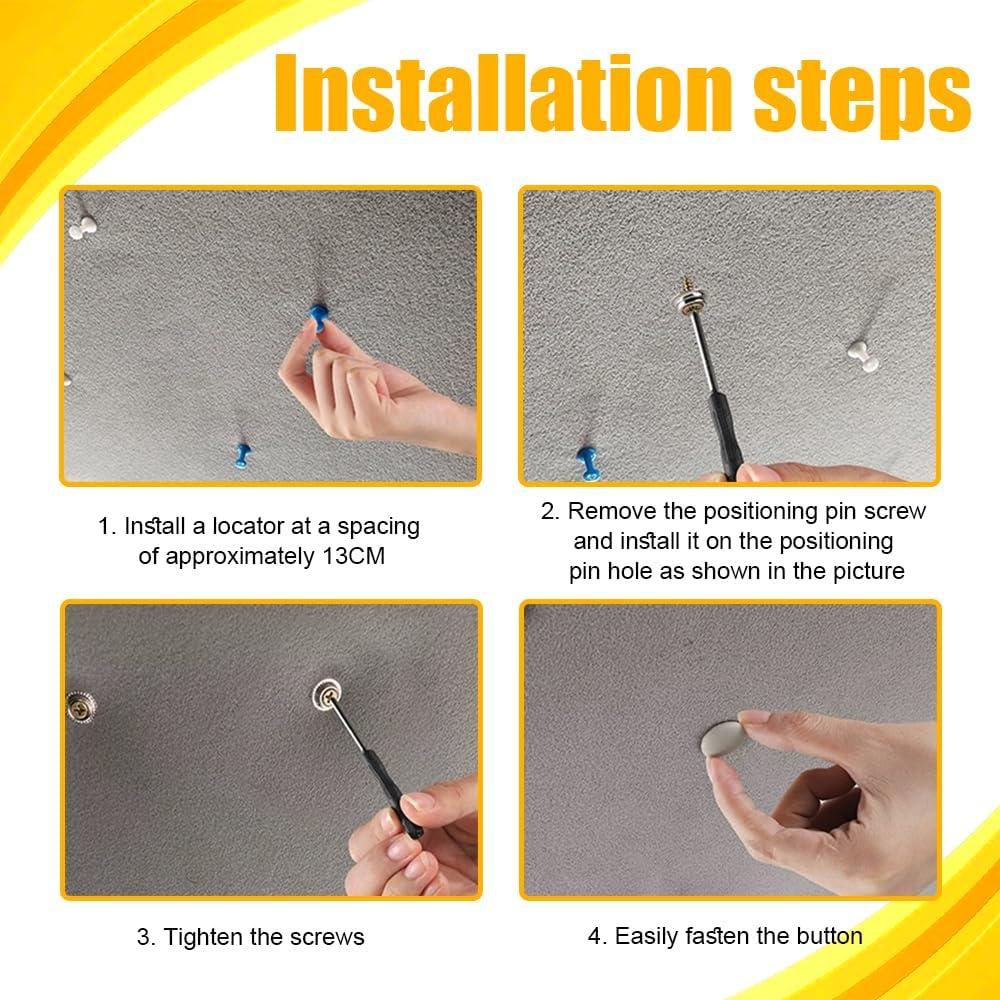 Installation steps

1. Install a locator at a spacing of approximately 13CM

2. Remove the positioning pin screw and install it on the positioning pin hole as shown in the picture

3. Tighten the screws

4. Easily fasten the button