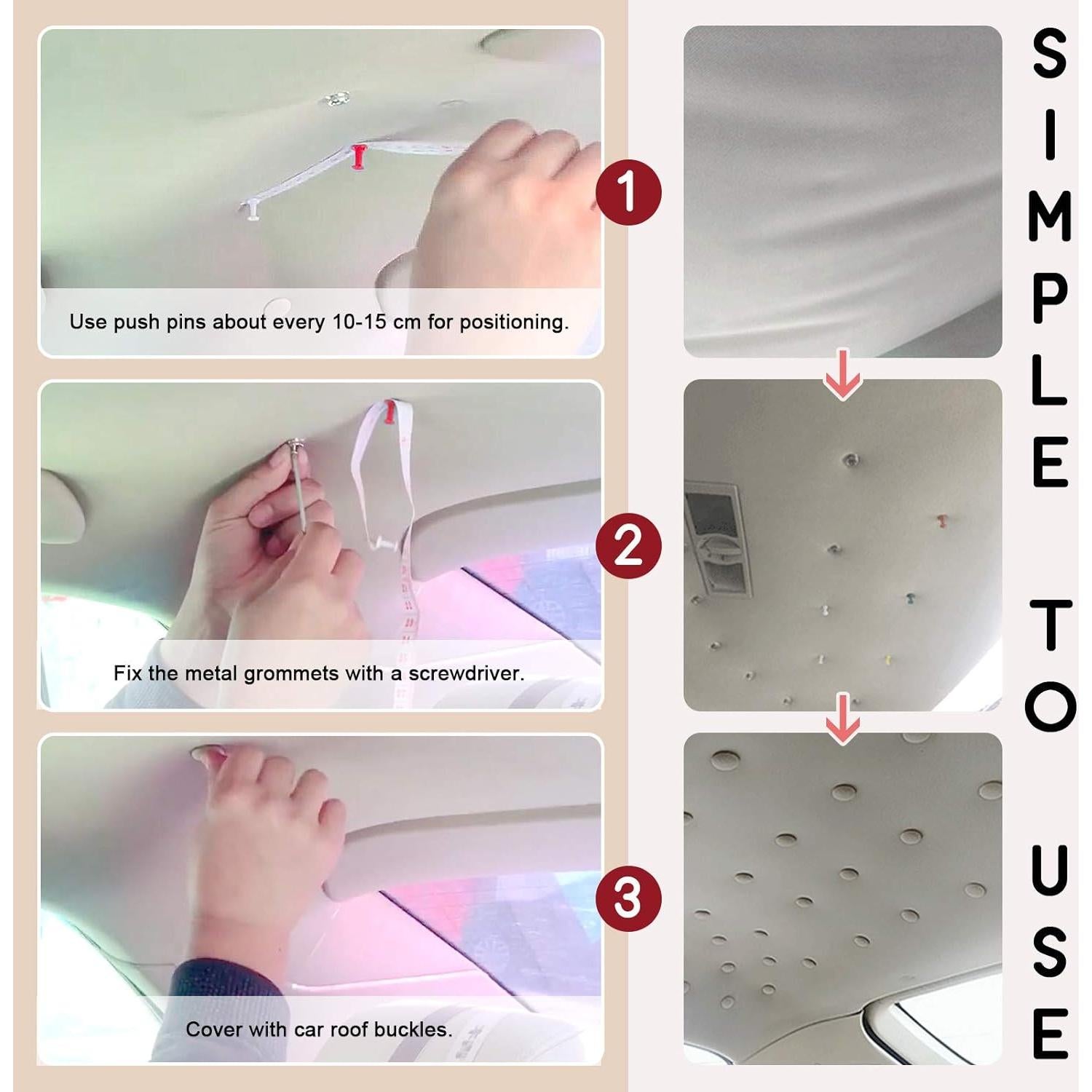 1

Use push pins about every 10-15 cm for positioning.

2

Fix the metal grommets with a screwdriver.

3

Cover with car roof buckles.

SIMPLE TO USE