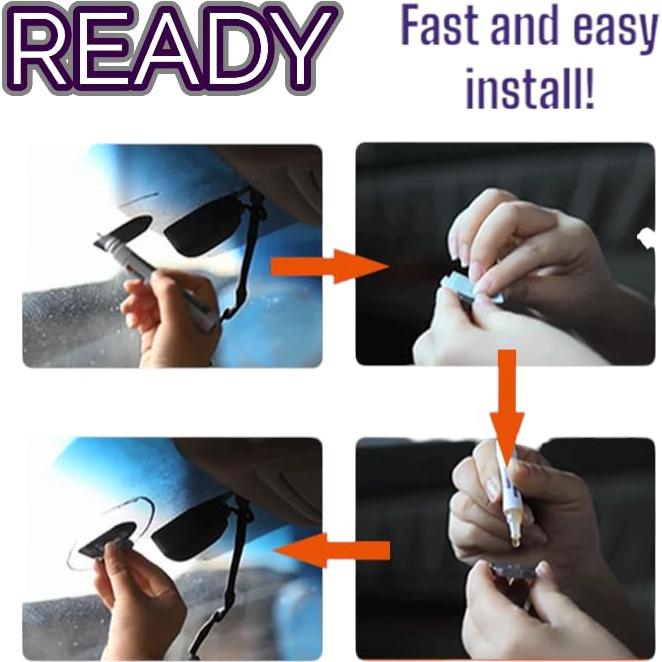 READY

Fast and easy install!