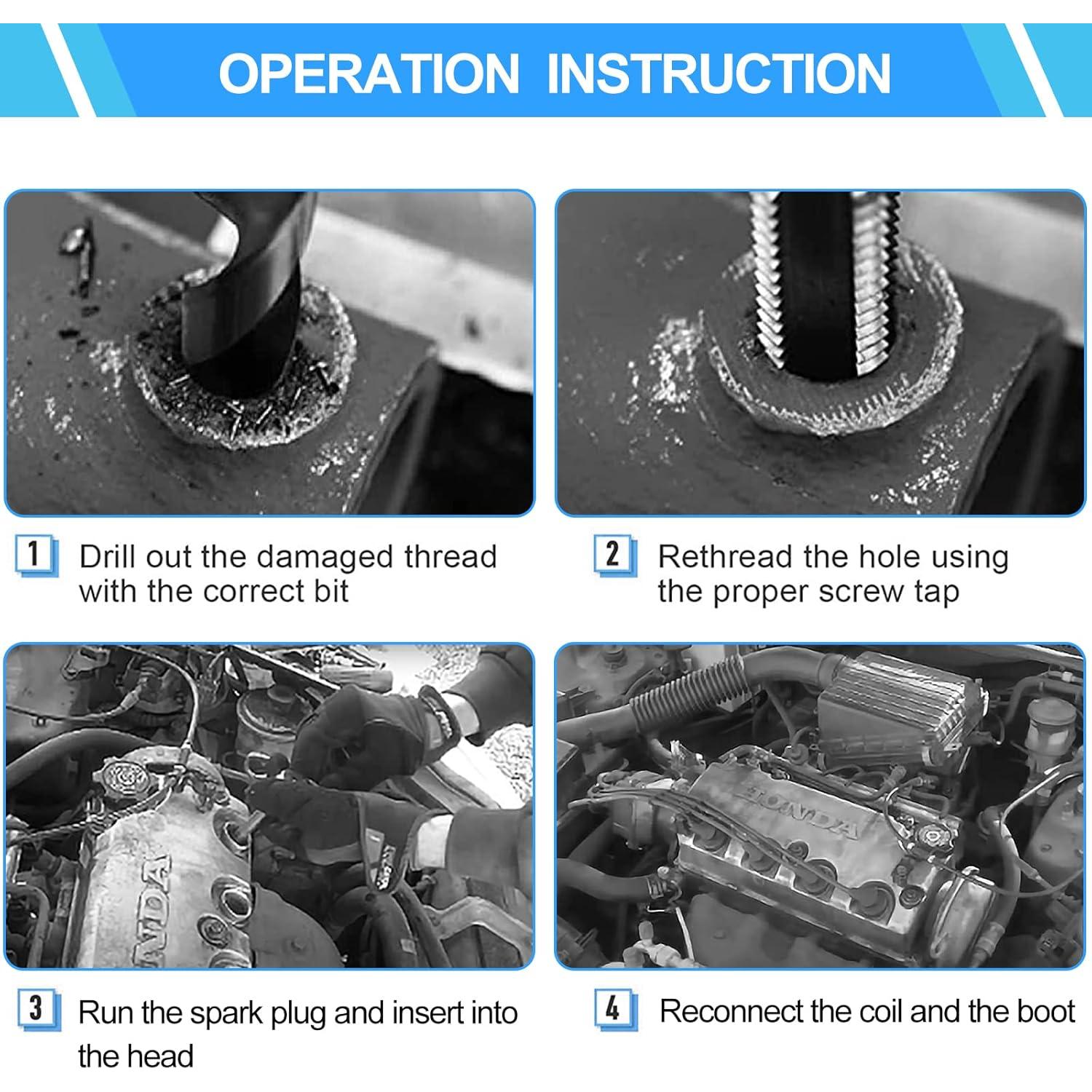 OPERATION INSTRUCTION

1 Drill out the damaged thread with the correct bit

2 Rethread the hole using the proper screw tap

HONDA

HONDA

3 Run the spark plug and insert into the head

4 Reconnect the coil and the boot