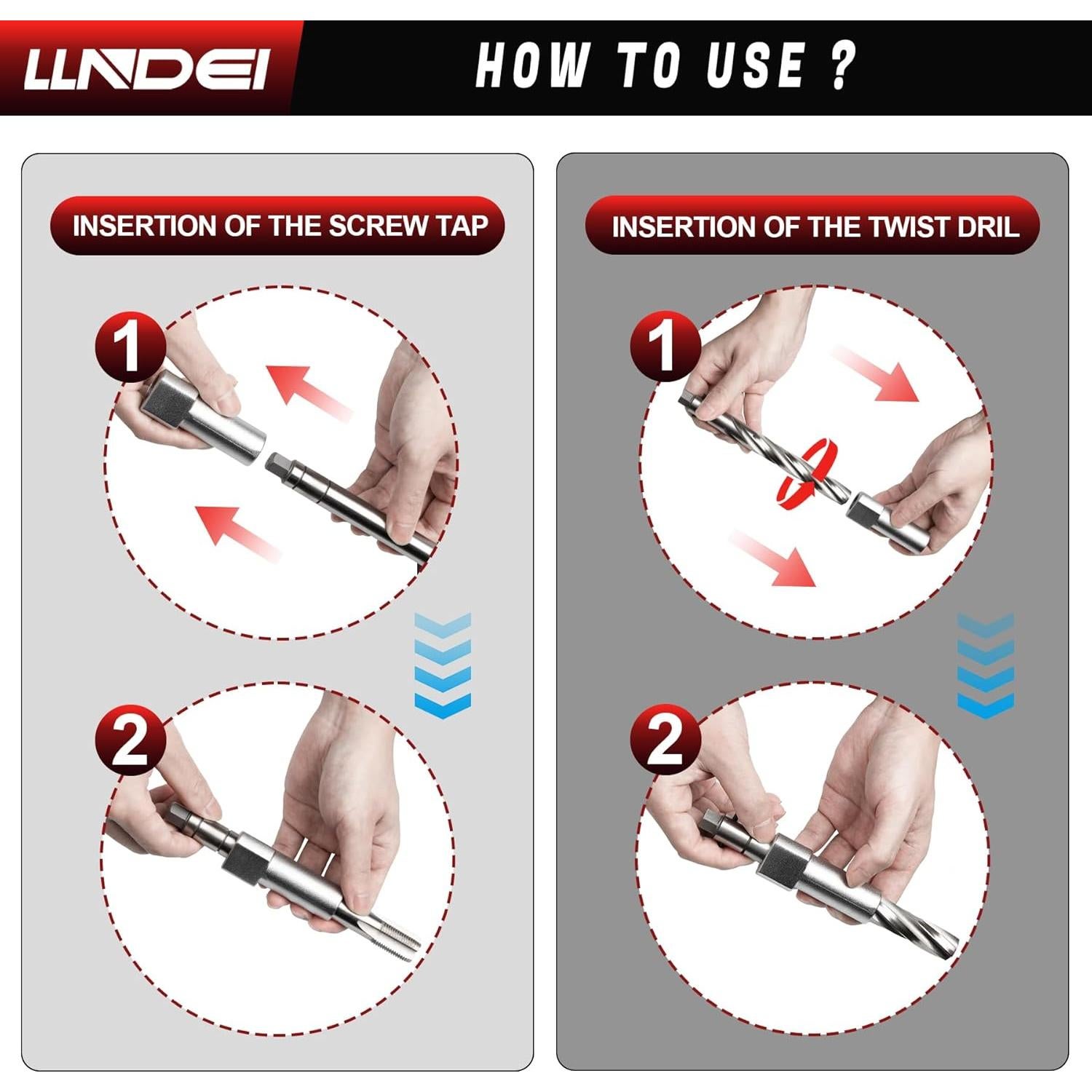 LLNDEI

HOW TO USE ?

INSERTION OF THE SCREW TAP

1

2

INSERTION OF THE TWIST DRIL

1

2