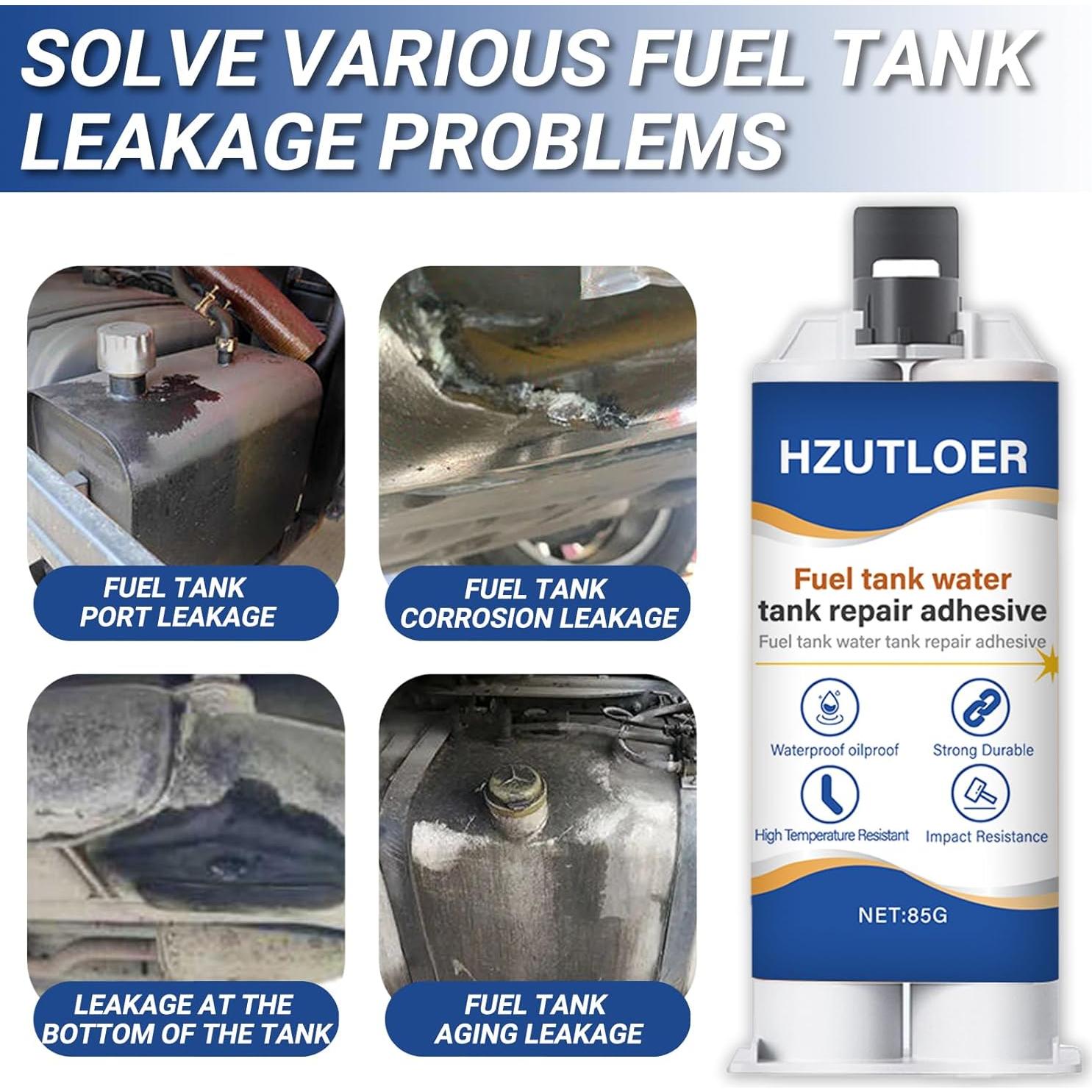 SOLVE VARIOUS FUEL TANK LEAKAGE PROBLEMS

FUEL TANK PORT LEAKAGE

FUEL TANK CORROSION LEAKAGE

LEAKAGE AT THE BOTTOM OF THE TANK

FUEL TANK AGING LEAKAGE

HZUTLOER

Fuel tank water tank repair adhesive

Fuel tank water tank repair adhesive

Waterproof oilproof

Strong Durable

High Temperature Resistant

Impact Resistance

NET:85G