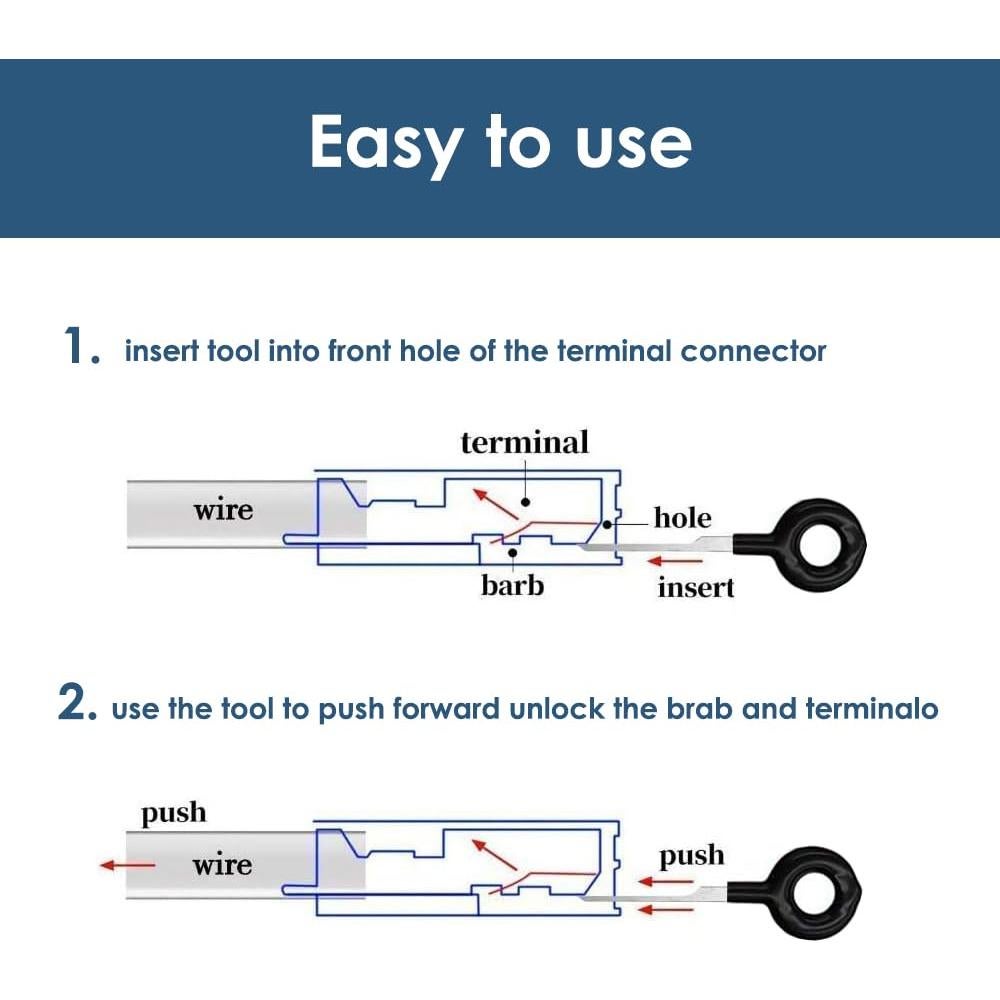 Easy to use

1. insert tool into front hole of the terminal connector

terminal
wire
hole
barb
insert

2. use the tool to push forward unlock the brab and terminalo

push
wire
push