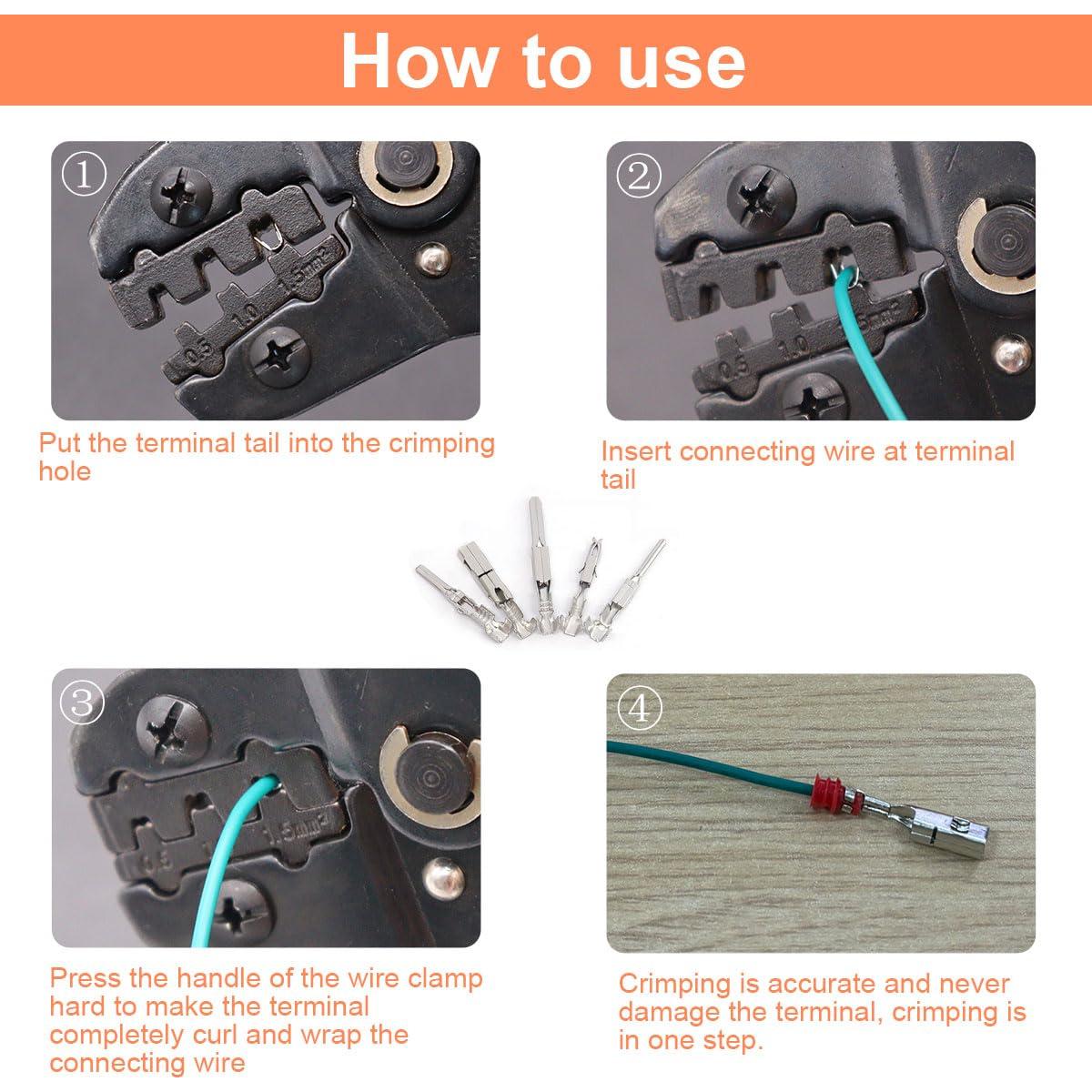 How to use

①

0.5 1.0 1.5mm²

Put the terminal tail into the crimping hole

②

0.5 1.0

Insert connecting wire at terminal tail

③

0.5 1.5mm²

Press the handle of the wire clamp hard to make the terminal completely curl and wrap the connecting wire

④

Crimping is accurate and never damage the terminal, crimping is in one step.