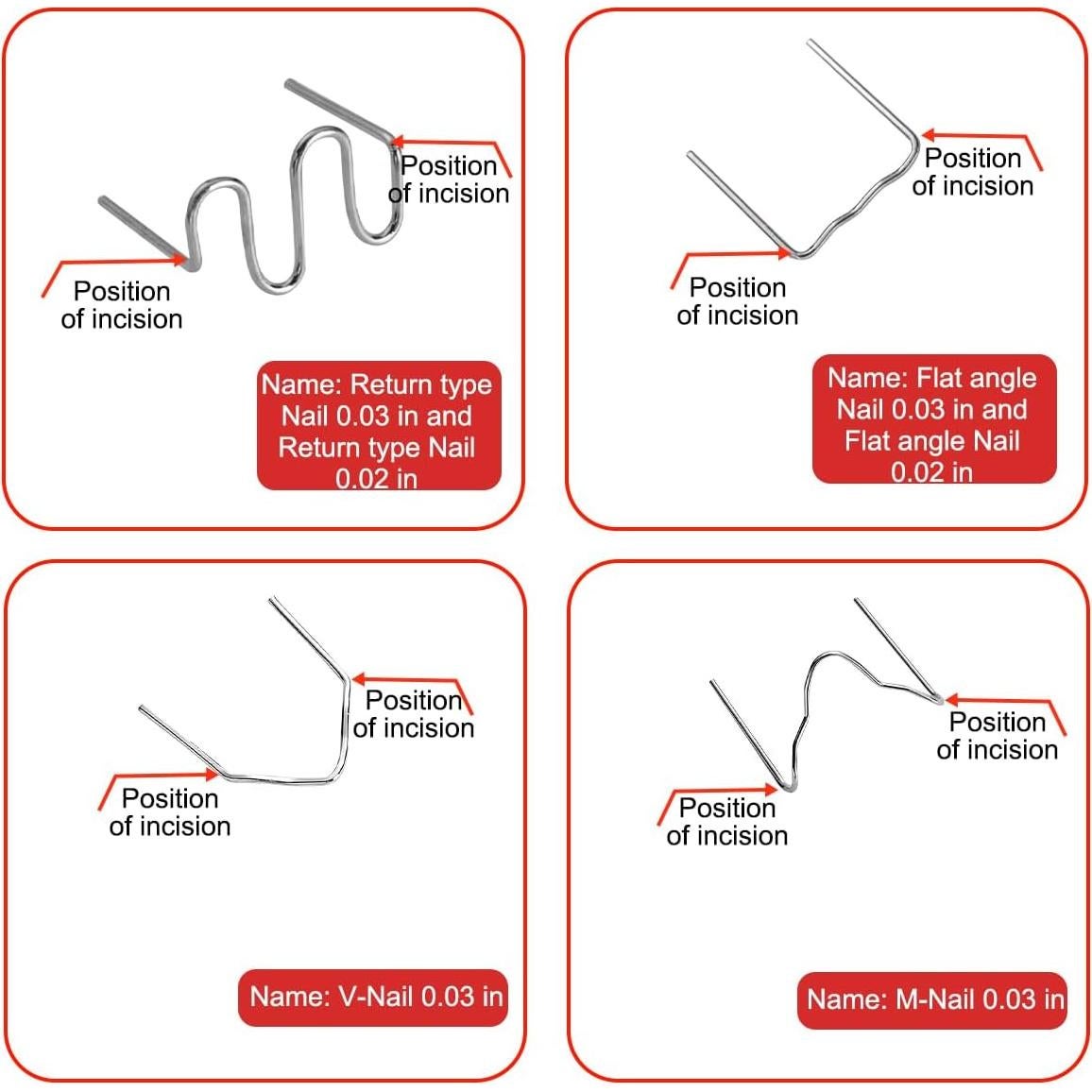 Position of incision

Position of incision

Name: Return type Nail 0.03 in and Return type Nail 0.02 in

Position of incision

Position of incision

Name: Flat angle Nail 0.03 in and Flat angle Nail 0.02 in

Position of incision

Position of incision

Name: V-Nail 0.03 in

Position of incision

Position of incision

Name: M-Nail 0.03 in