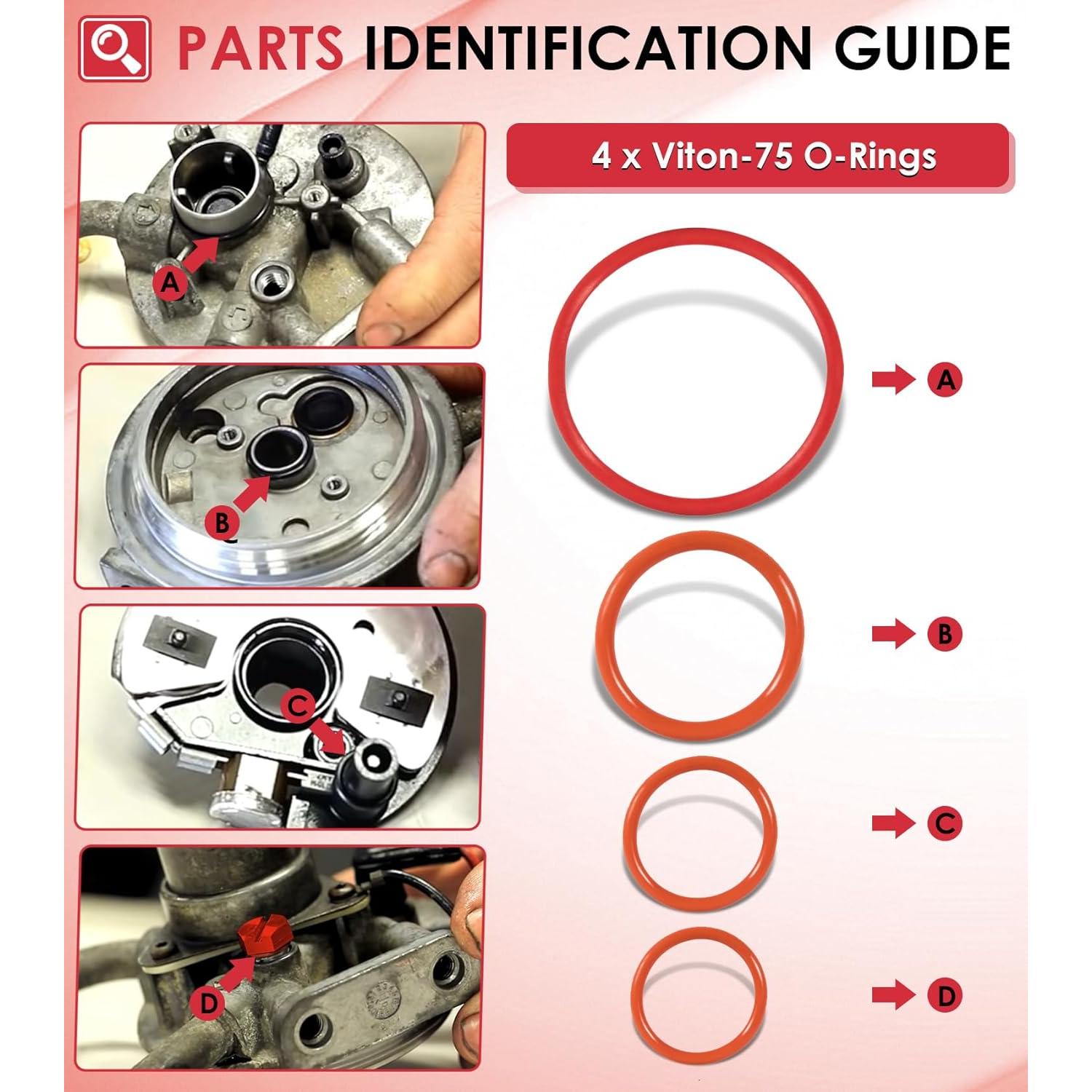 PARTS IDENTIFICATION GUIDE

A

B

C

D

4 x Viton-75 O-Rings

A

B

C

D