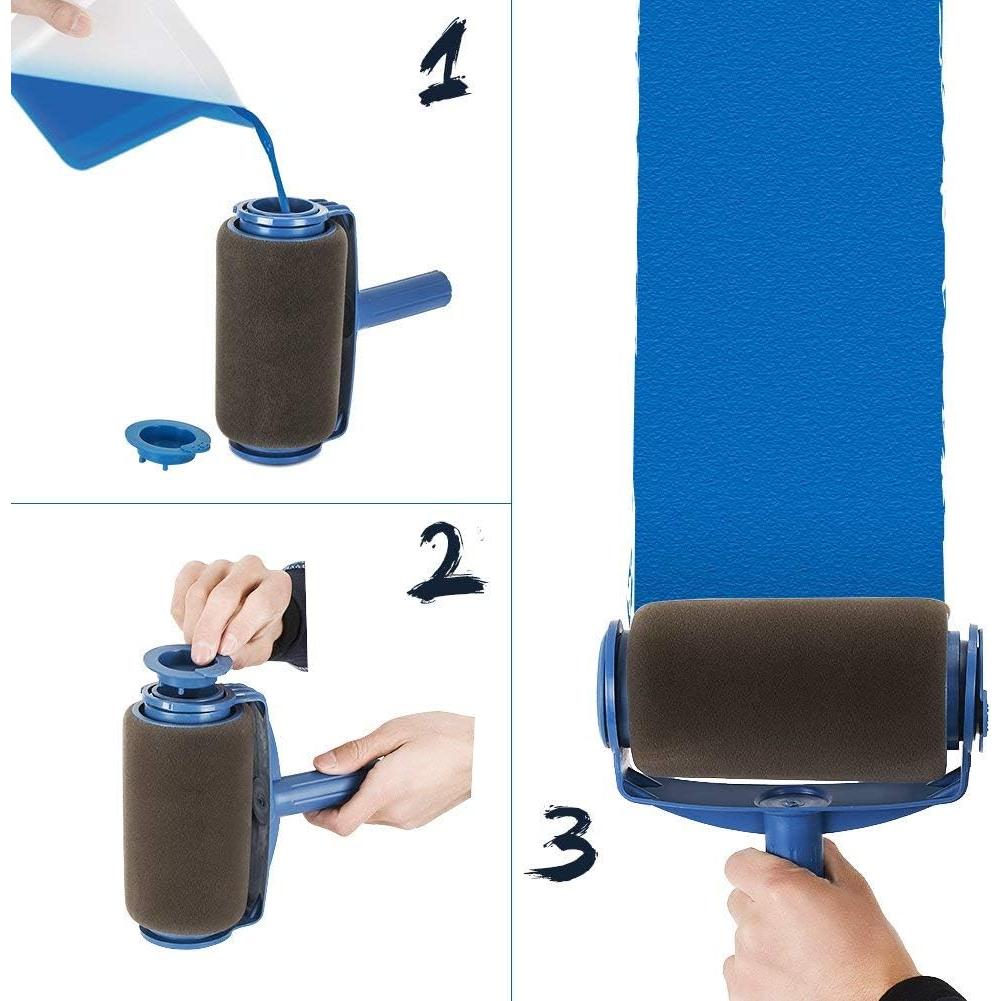 1

2

3