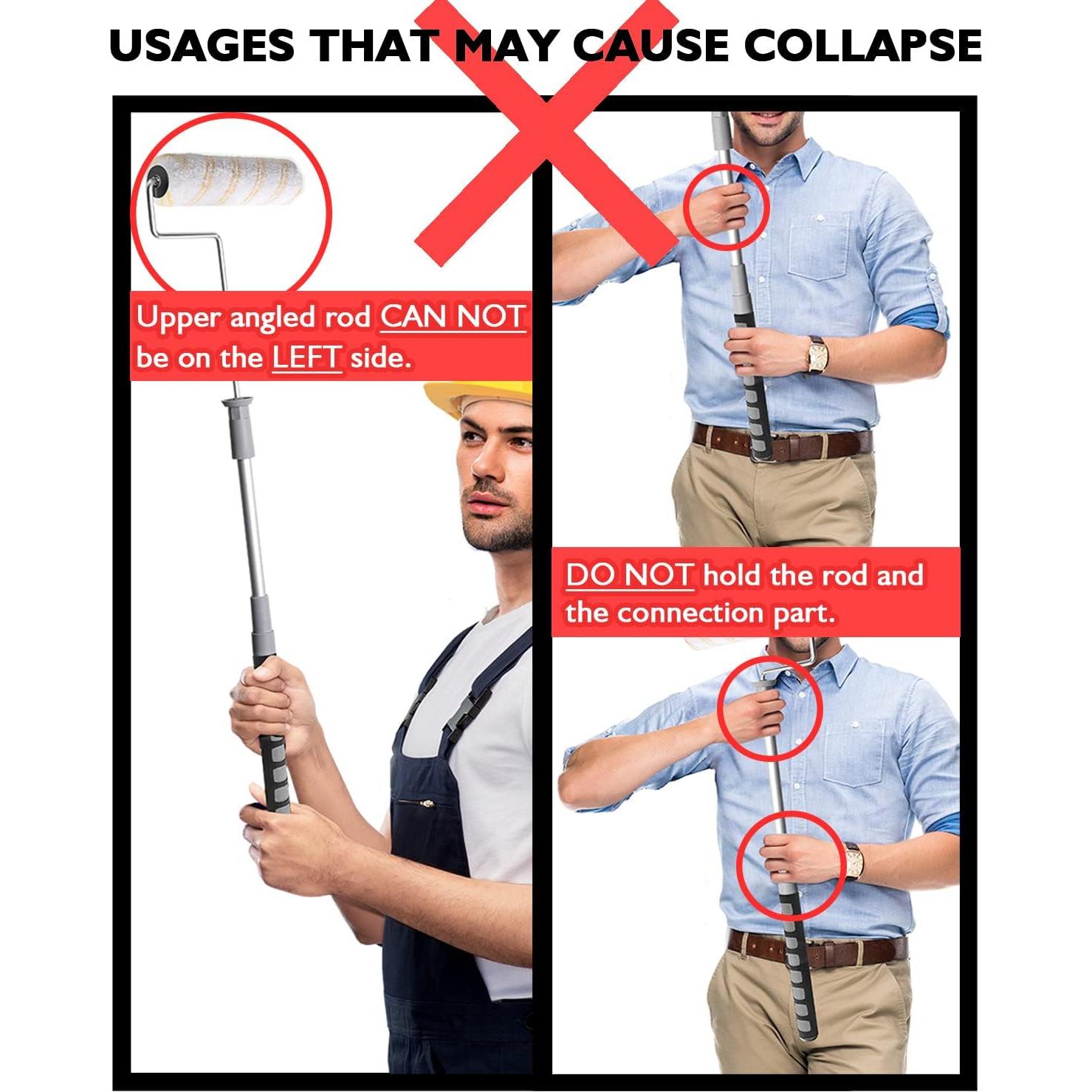 USAGES THAT MAY CAUSE COLLAPSE

Upper angled rod CAN NOT be on the LEFT side.

DO NOT hold the rod and the connection part.