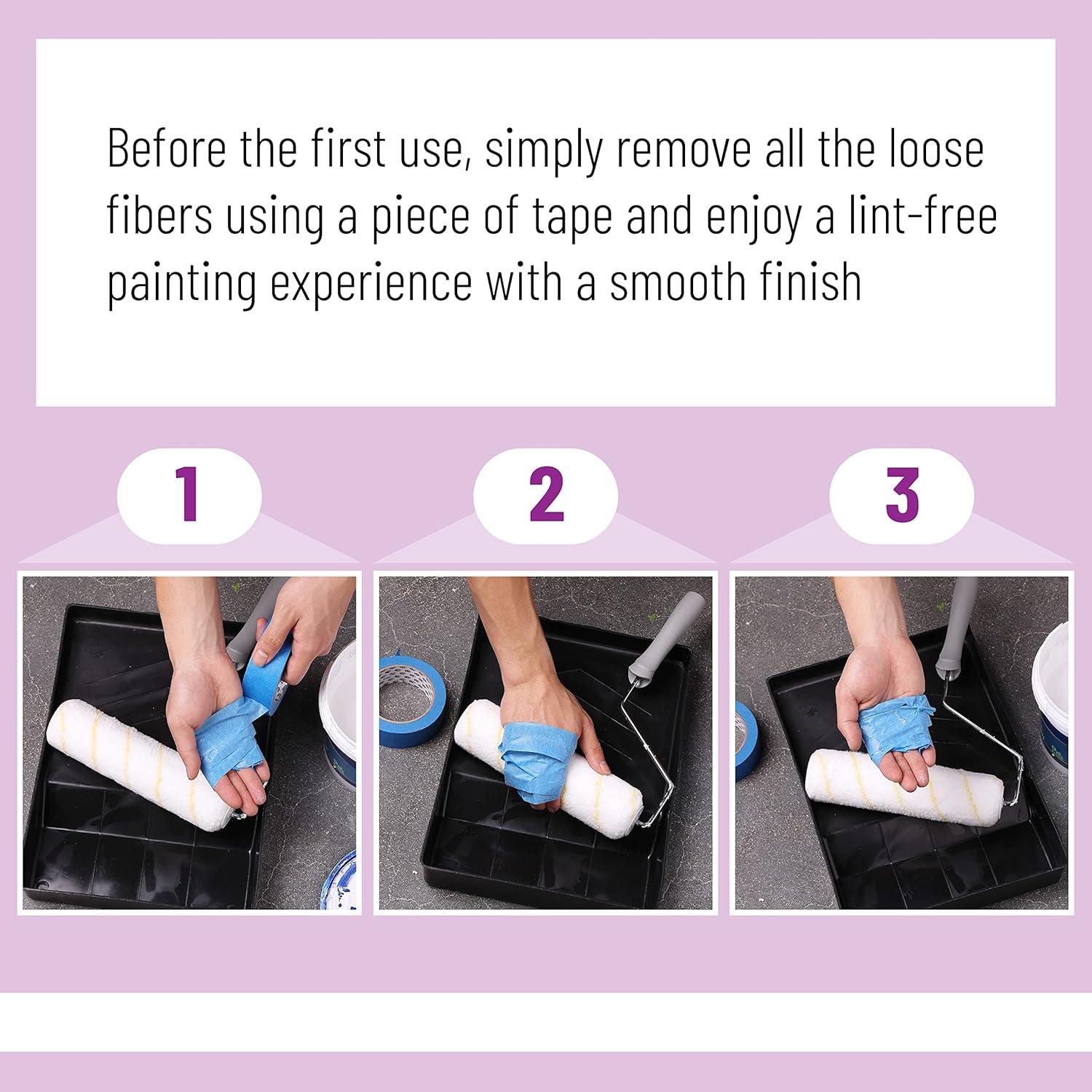 Before the first use, simply remove all the loose fibers using a piece of tape and enjoy a lint-free painting experience with a smooth finish

1

2

3