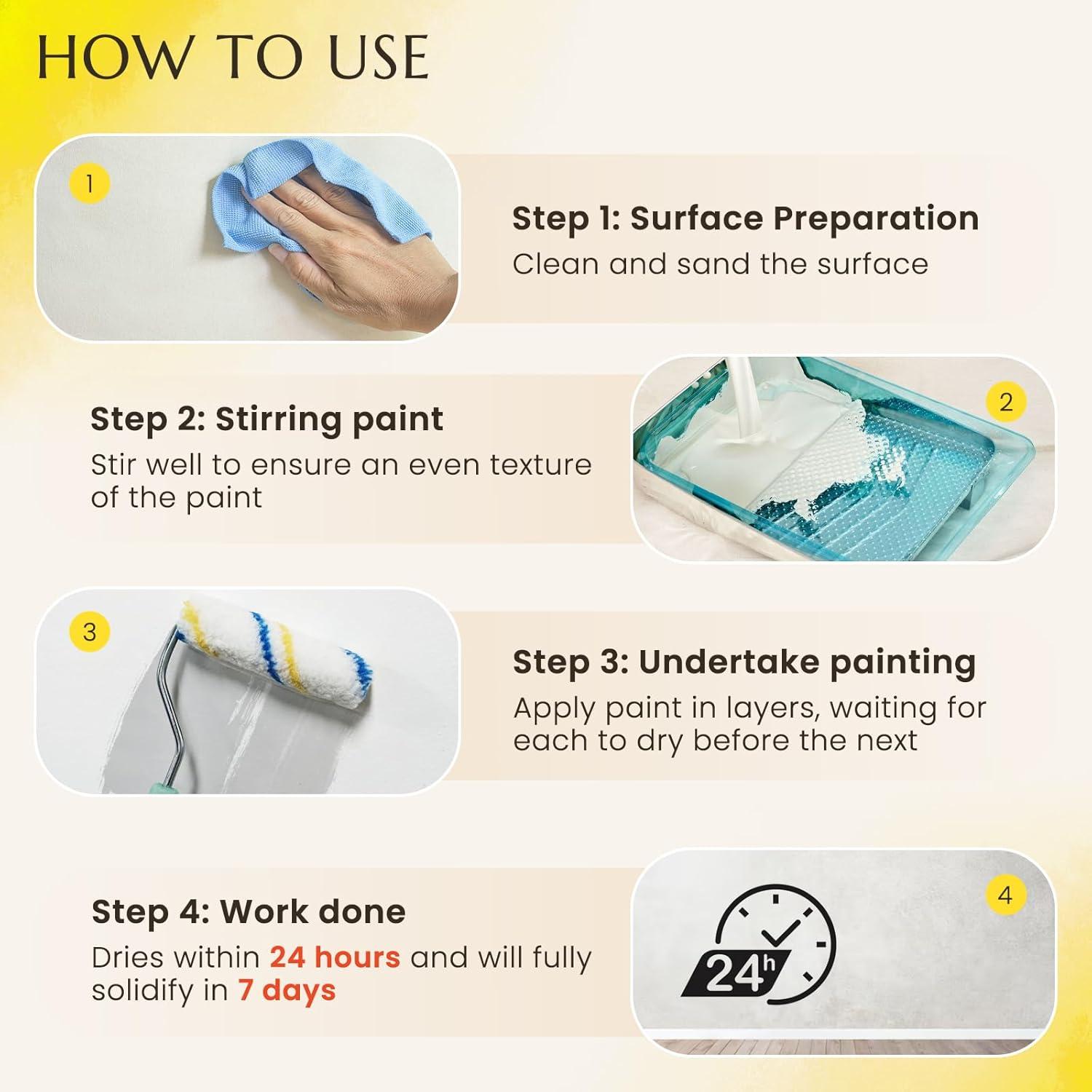 HOW TO USE

1

Step 1: Surface Preparation
Clean and sand the surface

Step 2: Stirring paint
Stir well to ensure an even texture of the paint

2

3

Step 3: Undertake painting
Apply paint in layers, waiting for each to dry before the next

Step 4: Work done
Dries within 24 hours and will fully solidify in 7 days

4

24h