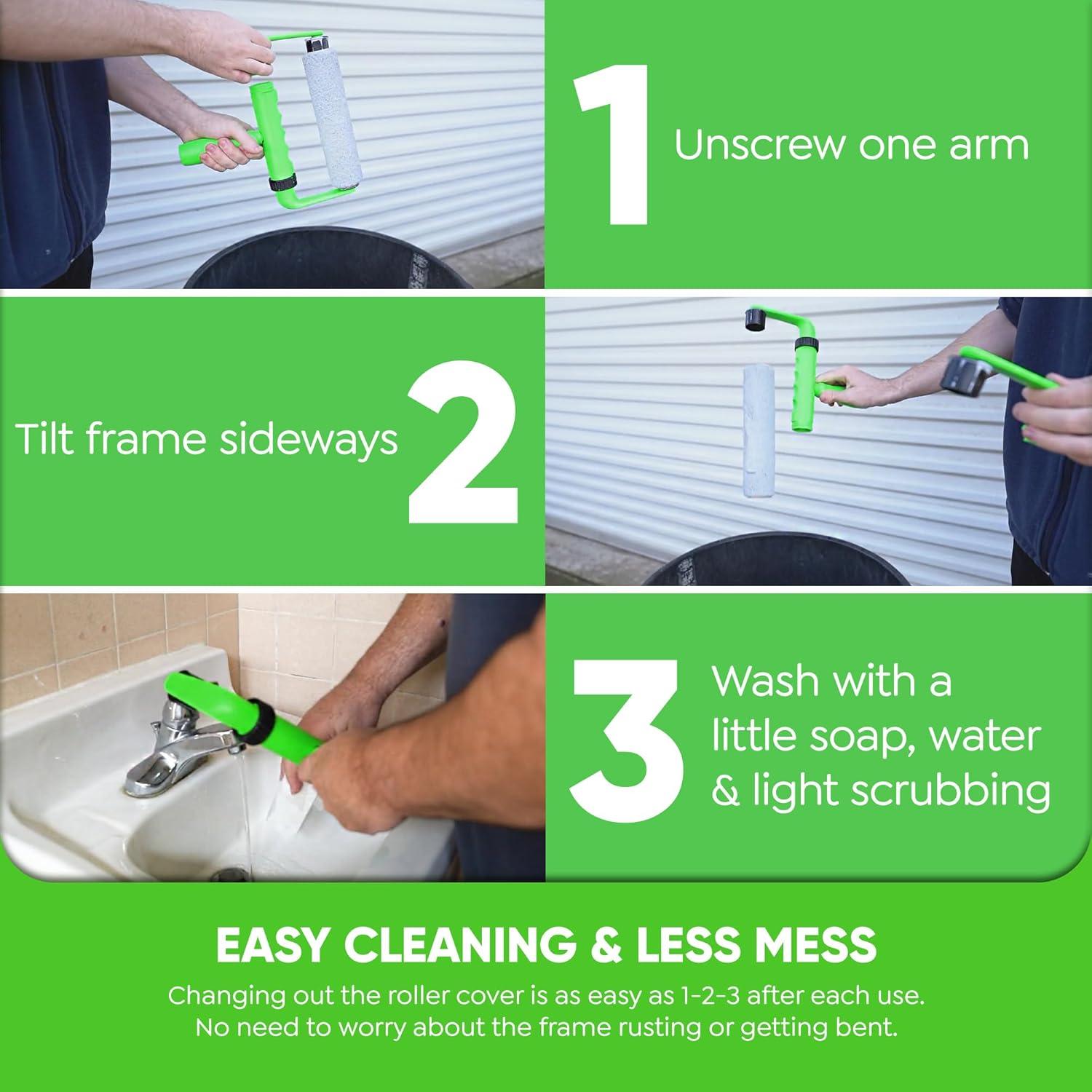 1 Unscrew one arm

Tilt frame sideways 2

3 Wash with a little soap, water & light scrubbing

EASY CLEANING & LESS MESS

Changing out the roller cover is as easy as 1-2-3 after each use. No need to worry about the frame rusting or getting bent.