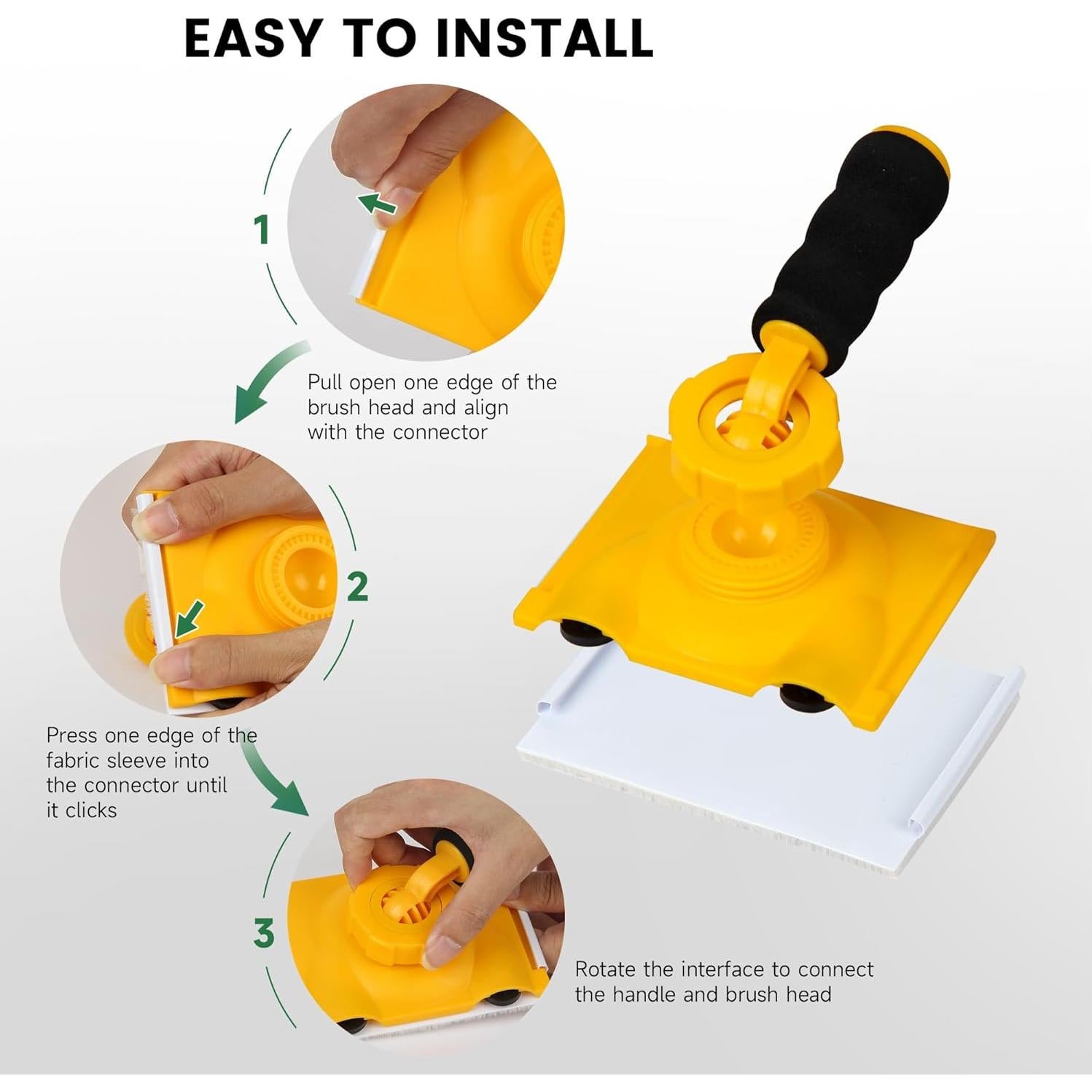 EASY TO INSTALL

1

Pull open one edge of the brush head and align with the connector

2

Press one edge of the fabric sleeve into the connector until it clicks

3

Rotate the interface to connect the handle and brush head