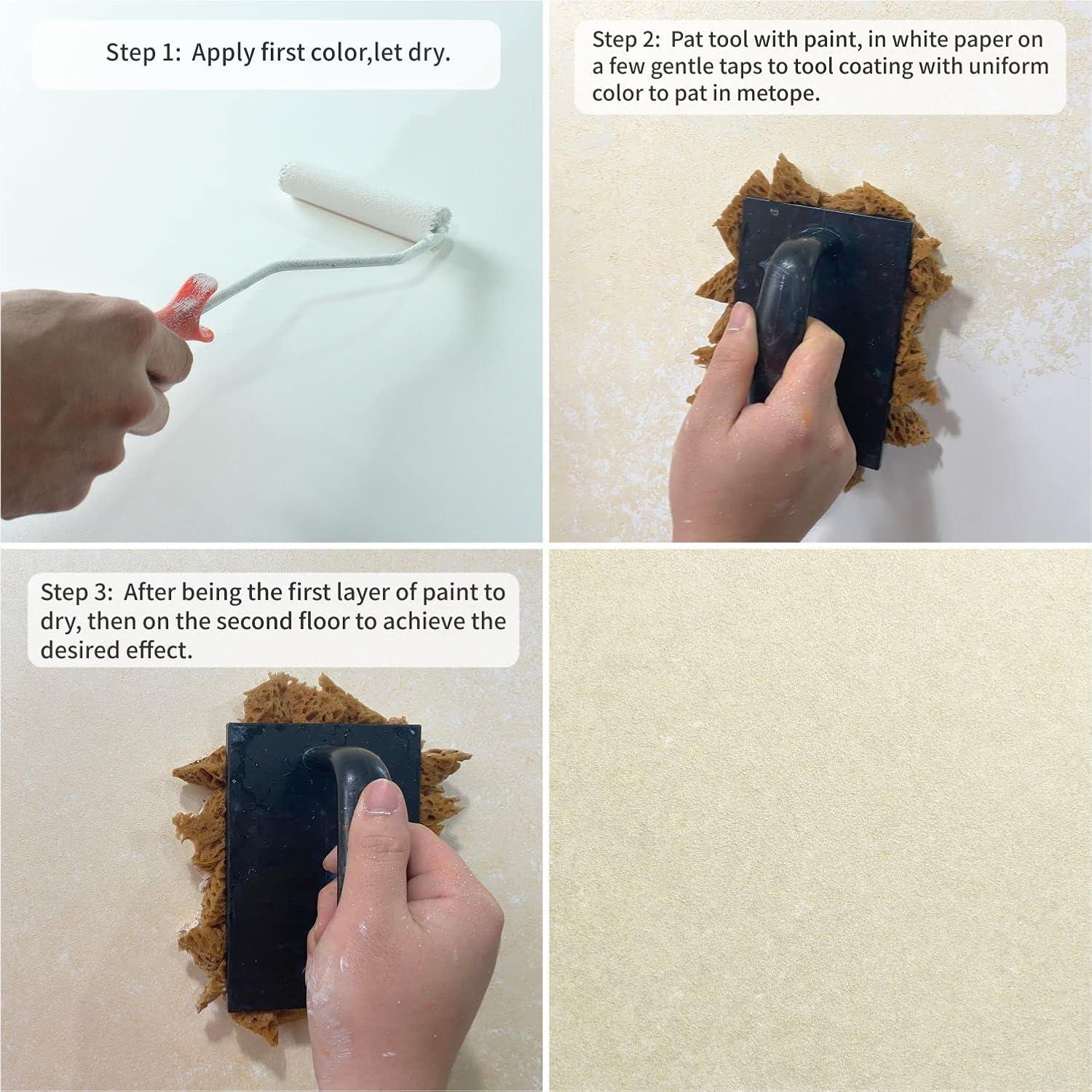 Step 1: Apply first color,let dry.

Step 2: Pat tool with paint, in white paper on a few gentle taps to tool coating with uniform color to pat in metope.

Step 3: After being the first layer of paint to dry, then on the second floor to achieve the desired effect.