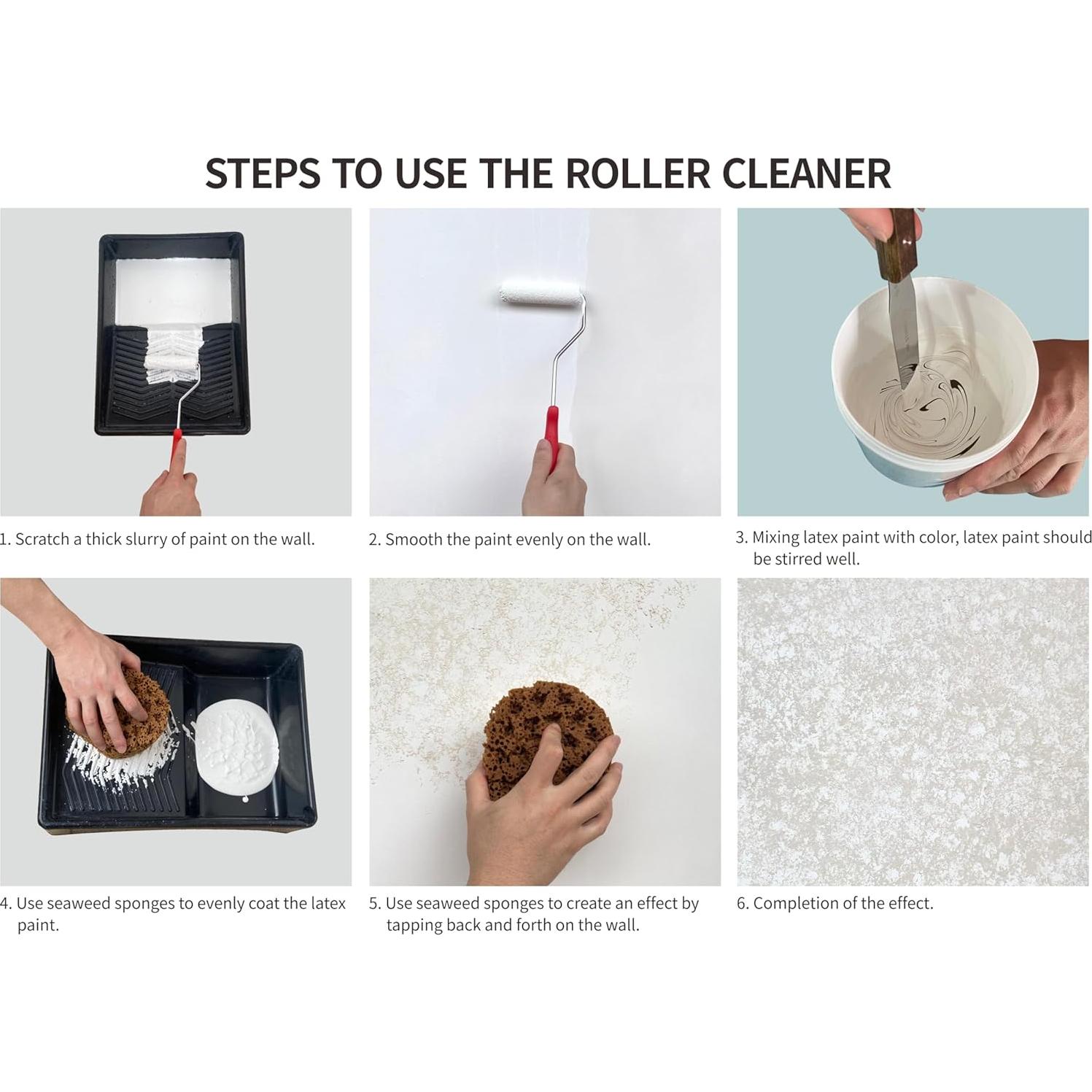 STEPS TO USE THE ROLLER CLEANER

1. Scratch a thick slurry of paint on the wall.

2. Smooth the paint evenly on the wall.

3. Mixing latex paint with color, latex paint should be stirred well.

4. Use seaweed sponges to evenly coat the latex paint.

5. Use seaweed sponges to create an effect by tapping back and forth on the wall.

6. Completion of the effect.