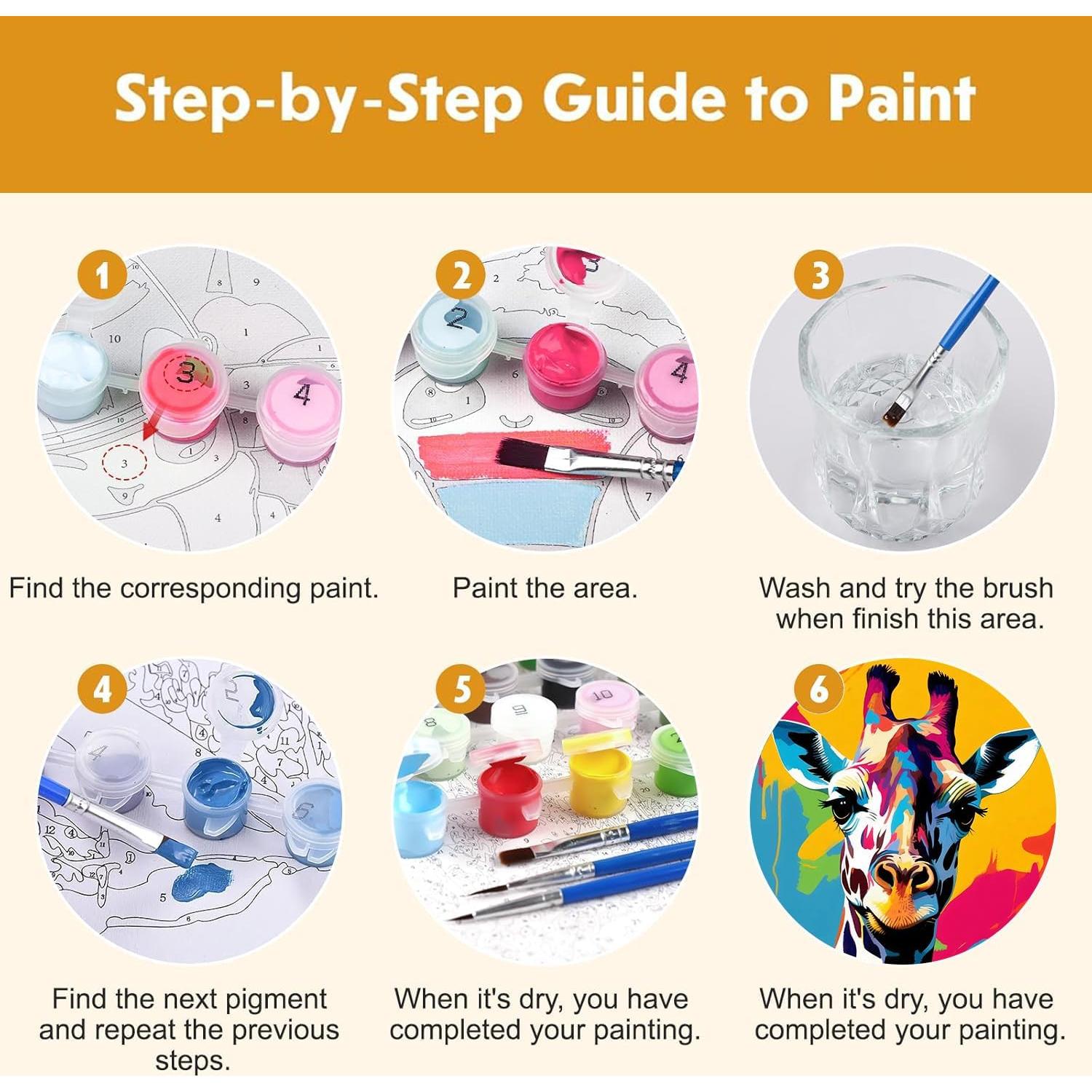 Step-by-Step Guide to Paint

1

Find the corresponding paint.

2

Paint the area.

3

Wash and try the brush when finish this area.

4

Find the next pigment and repeat the previous steps.

5

When it's dry, you have completed your painting.

6

When it's dry, you have completed your painting.