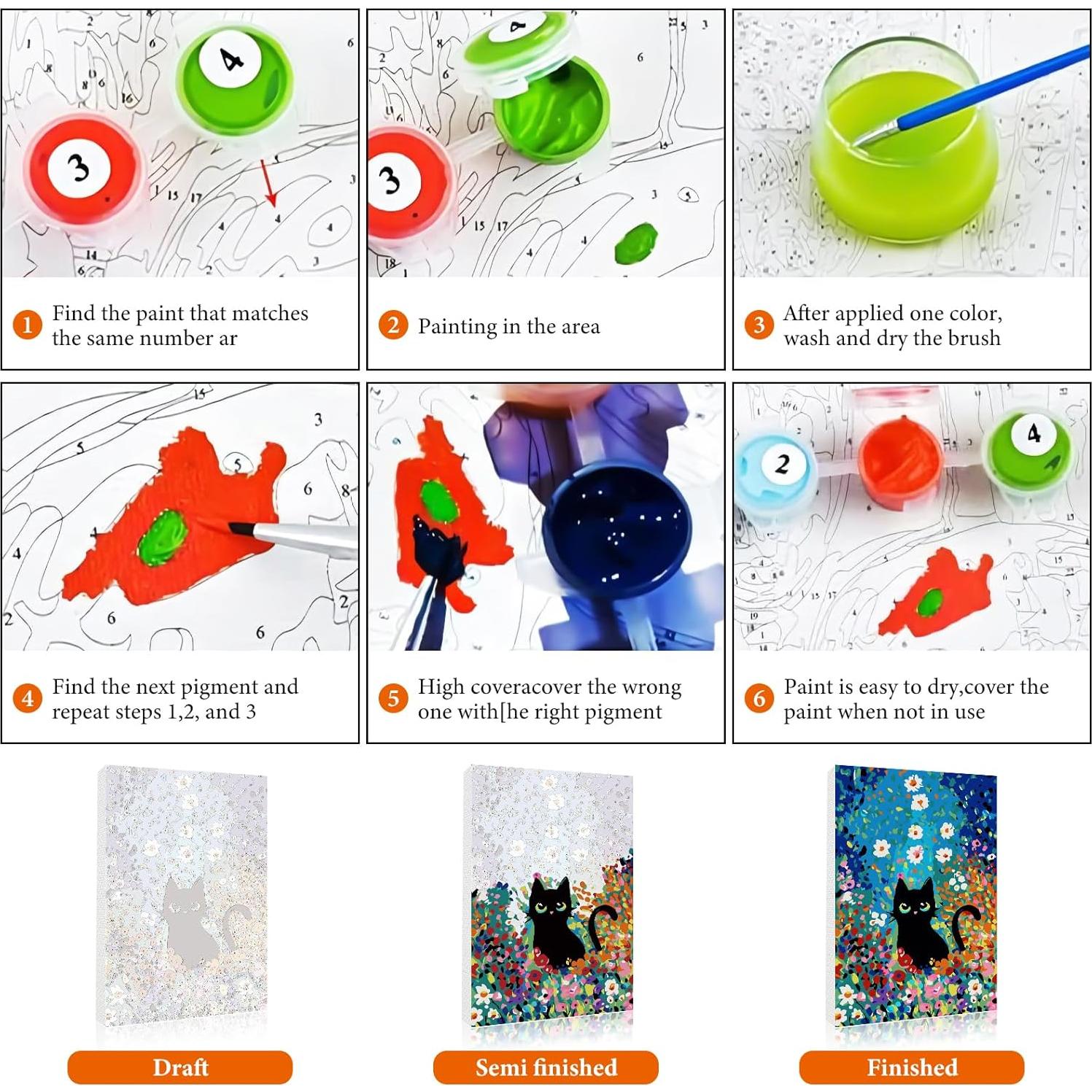 1 Find the paint that matches the same number ar

2 Painting in the area

3 After applied one color, wash and dry the brush

4 Find the next pigment and repeat steps 1,2, and 3

5 High coveracover the wrong one with[he right pigment

6 Paint is easy to dry,cover the paint when not in use

Draft

Semi finished

Finished