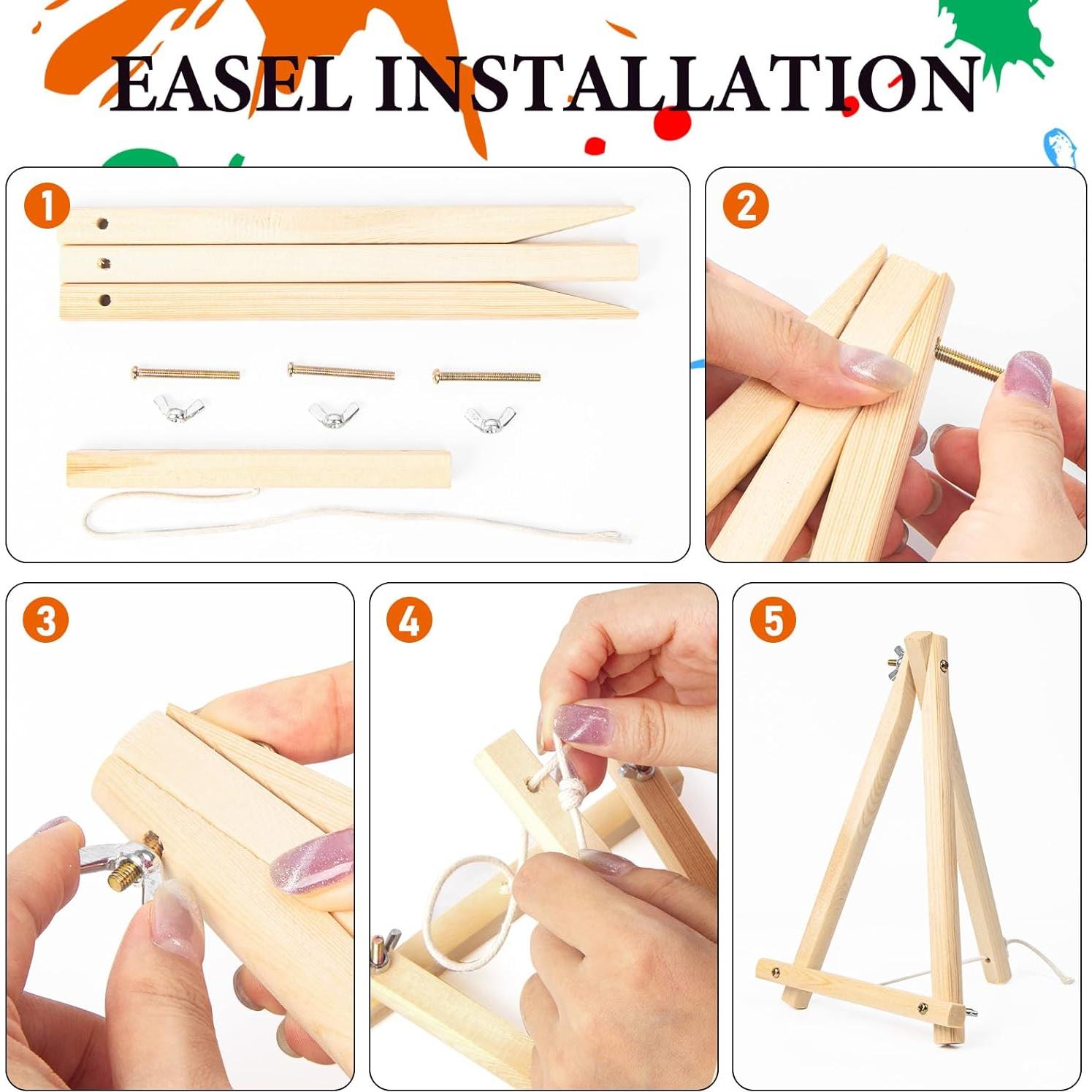 EASEL INSTALLATION

1

2

3

4

5