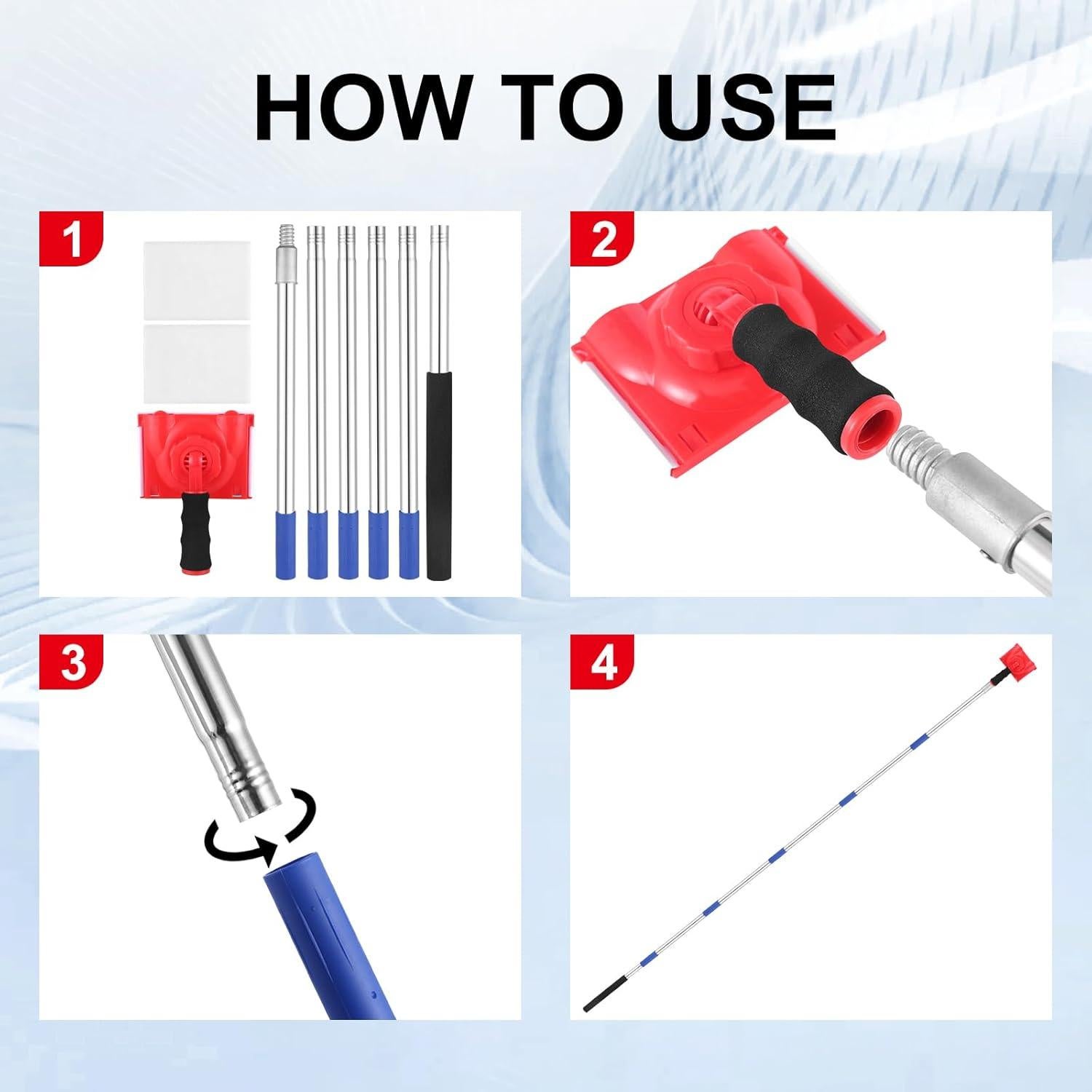 HOW TO USE

1

2

3

4