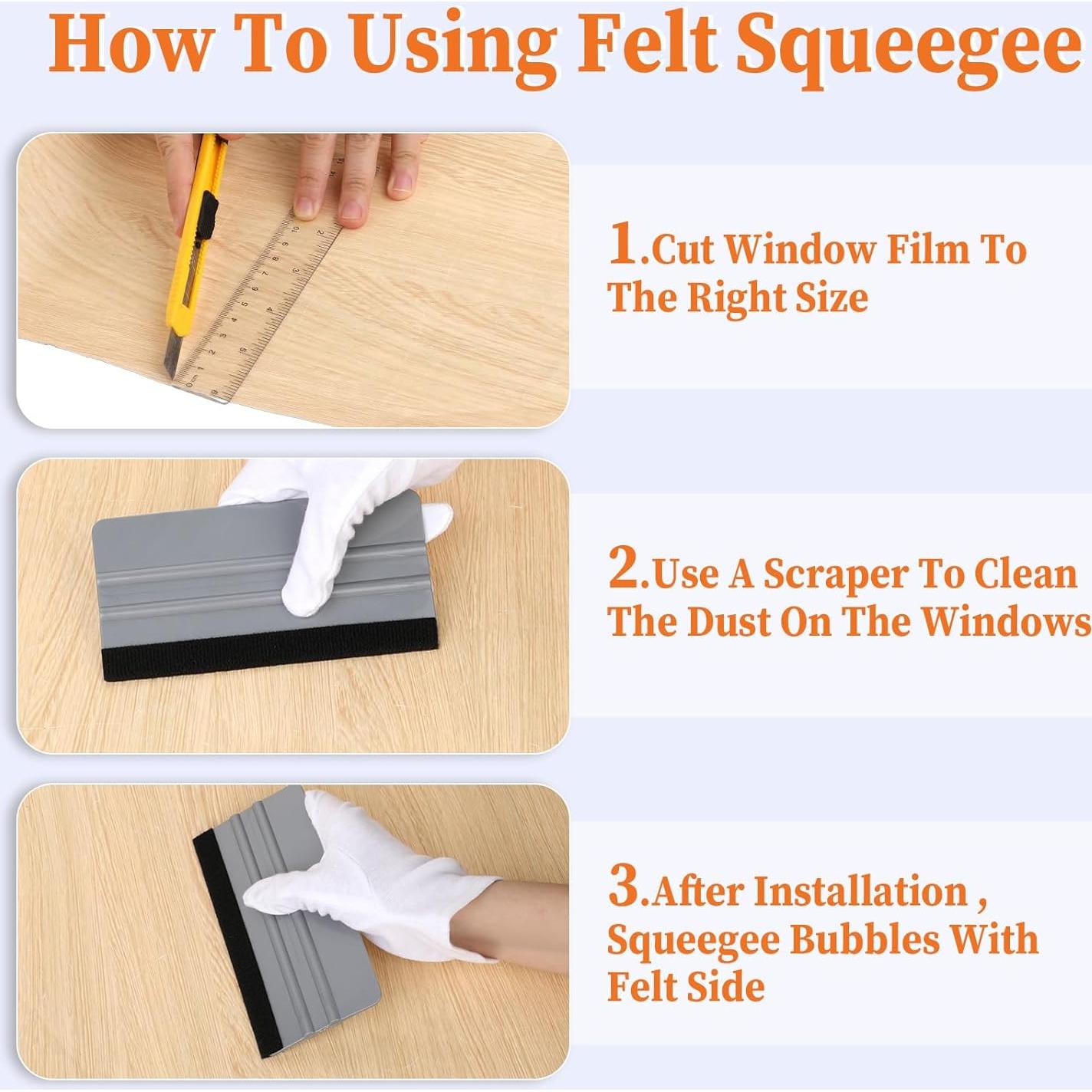 How To Using Felt Squeegee

1.Cut Window Film To The Right Size

2.Use A Scraper To Clean The Dust On The Windows

3.After Installation , Squeegee Bubbles With Felt Side