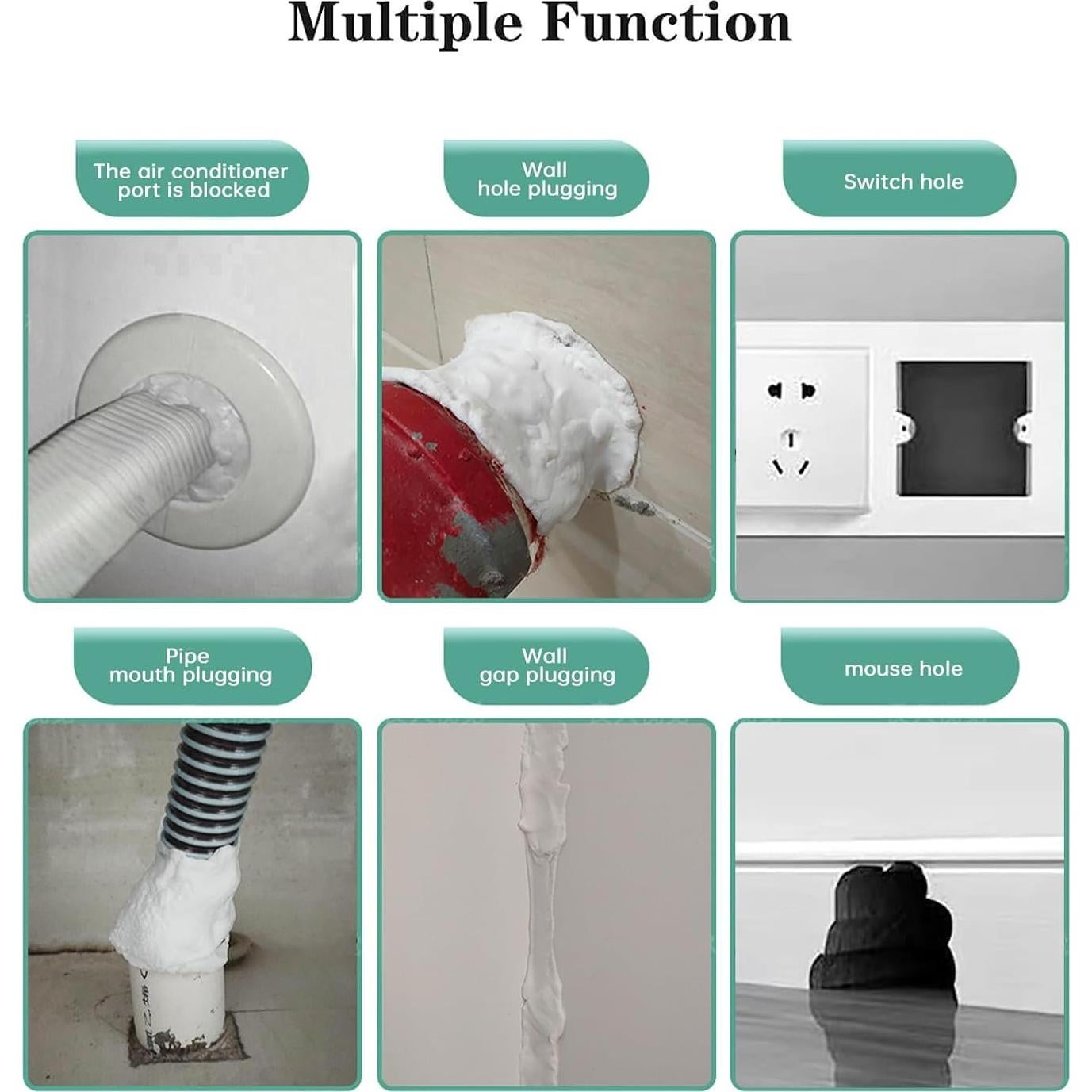 Multiple Function

The air conditioner port is blocked

Wall hole plugging

Switch hole

Pipe mouth plugging

Wall gap plugging

mouse hole