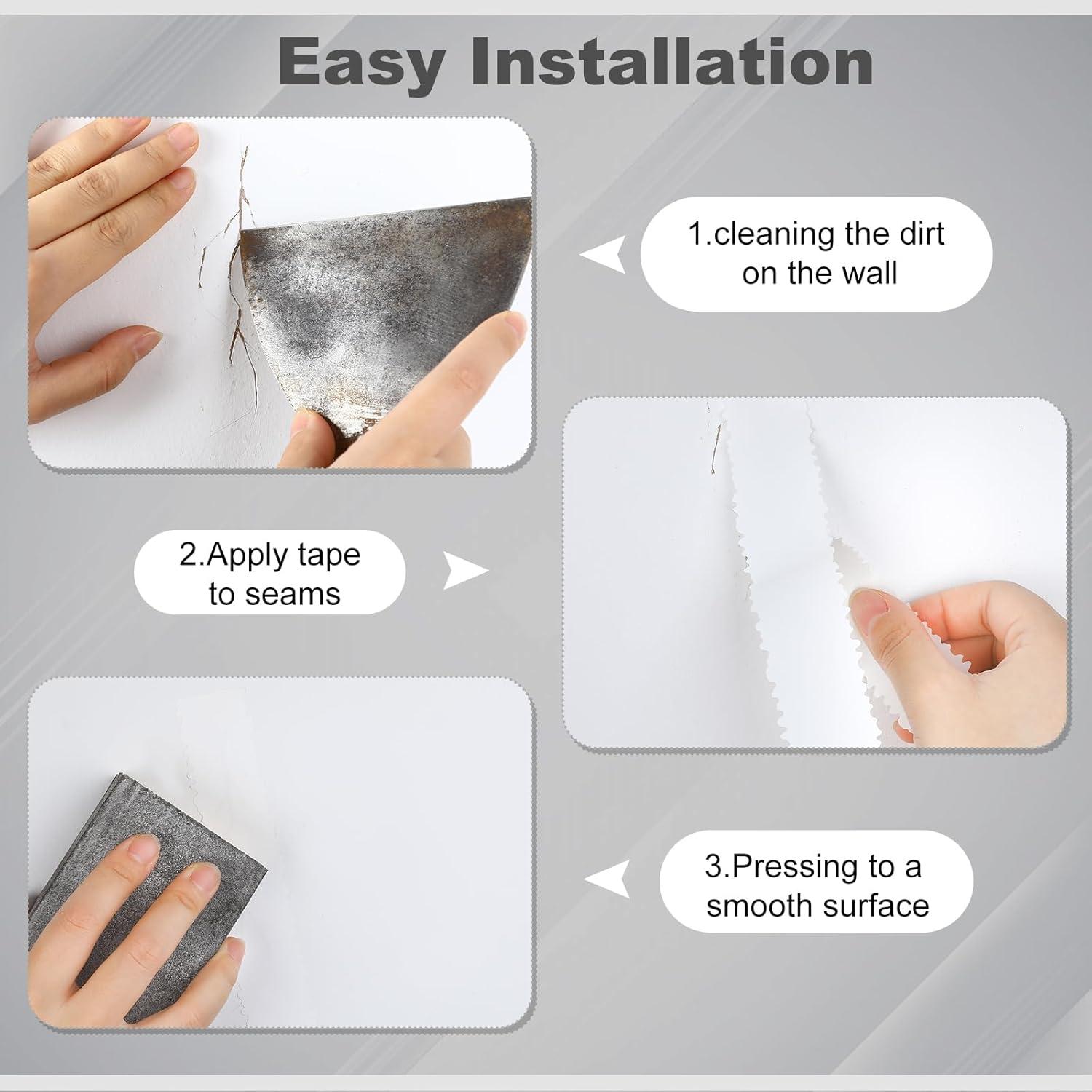 Easy Installation

1.cleaning the dirt on the wall

2.Apply tape to seams

3.Pressing to a smooth surface