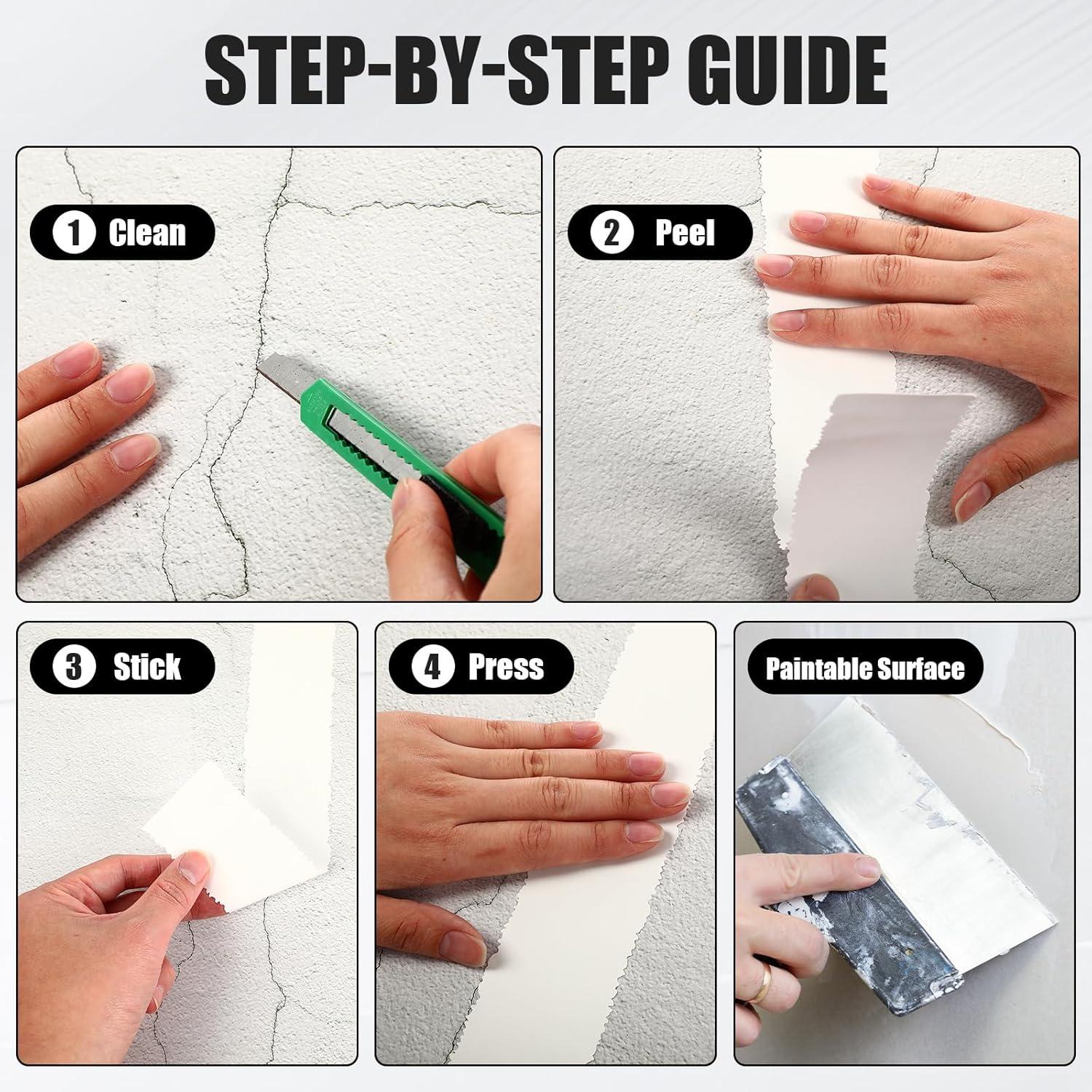 STEP-BY-STEP GUIDE

1 Clean

2 Peel

3 Stick

4 Press

Paintable Surface