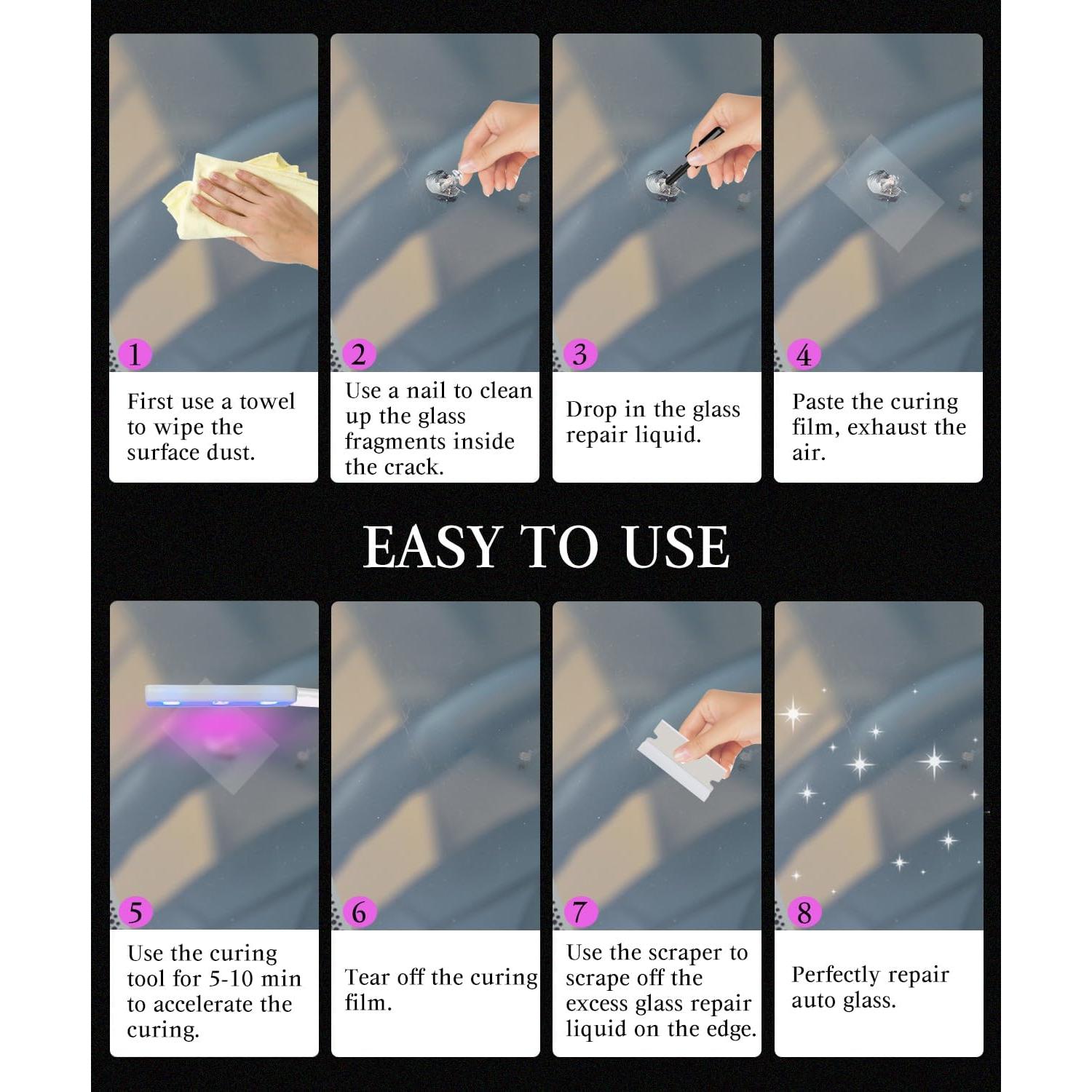 1
First use a towel to wipe the surface dust.

2
Use a nail to clean up the glass fragments inside the crack.

3
Drop in the glass repair liquid.

4
Paste the curing film, exhaust the air.

EASY TO USE

5
Use the curing tool for 5-10 min to accelerate the curing.

6
Tear off the curing film.

7
Use the scraper to scrape off the excess glass repair liquid on the edge.

8
Perfectly repair auto glass.