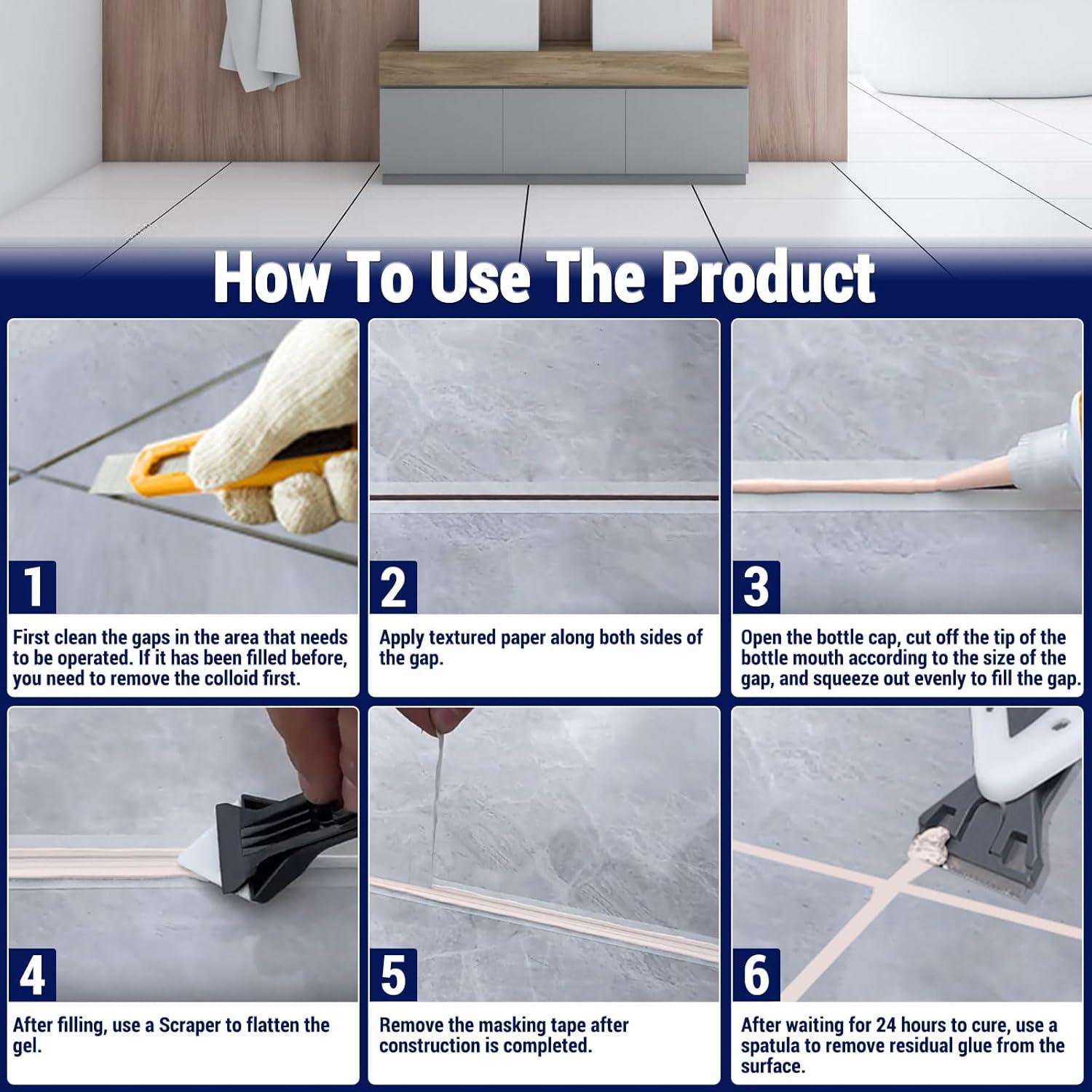 How To Use The Product

1

First clean the gaps in the area that needs to be operated. If it has been filled before, you need to remove the colloid first.

2

Apply textured paper along both sides of the gap.

3

Open the bottle cap, cut off the tip of the bottle mouth according to the size of the gap, and squeeze out evenly to fill the gap.

4

After filling, use a Scraper to flatten the gel.

5

Remove the masking tape after construction is completed.

6

After waiting for 24 hours to cure, use a spatula to remove residual glue from the surface.