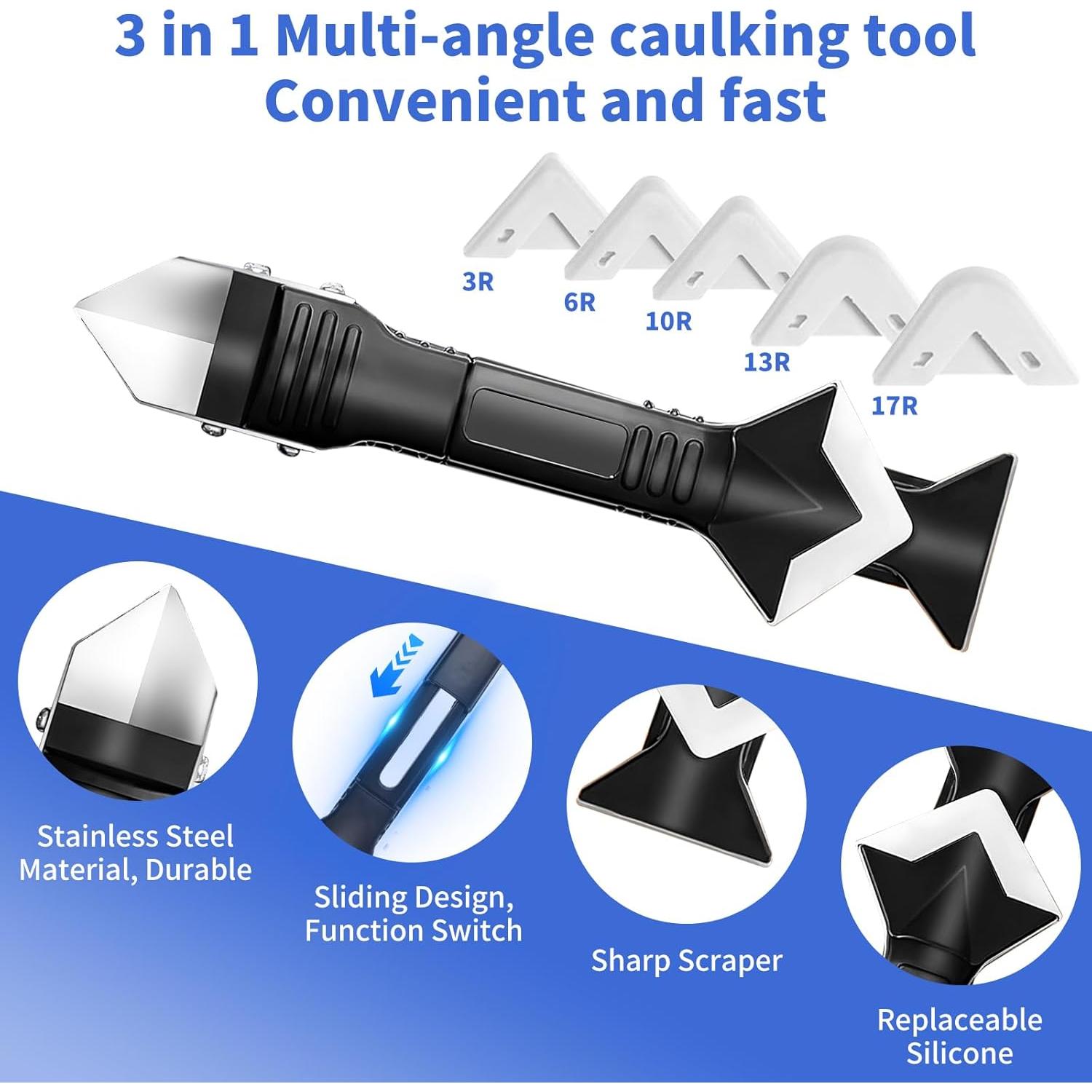 3 in 1 Multi-angle caulking tool
Convenient and fast

3R
6R
10R
13R
17R

Stainless Steel Material, Durable

Sliding Design, Function Switch

Sharp Scraper

Replaceable Silicone