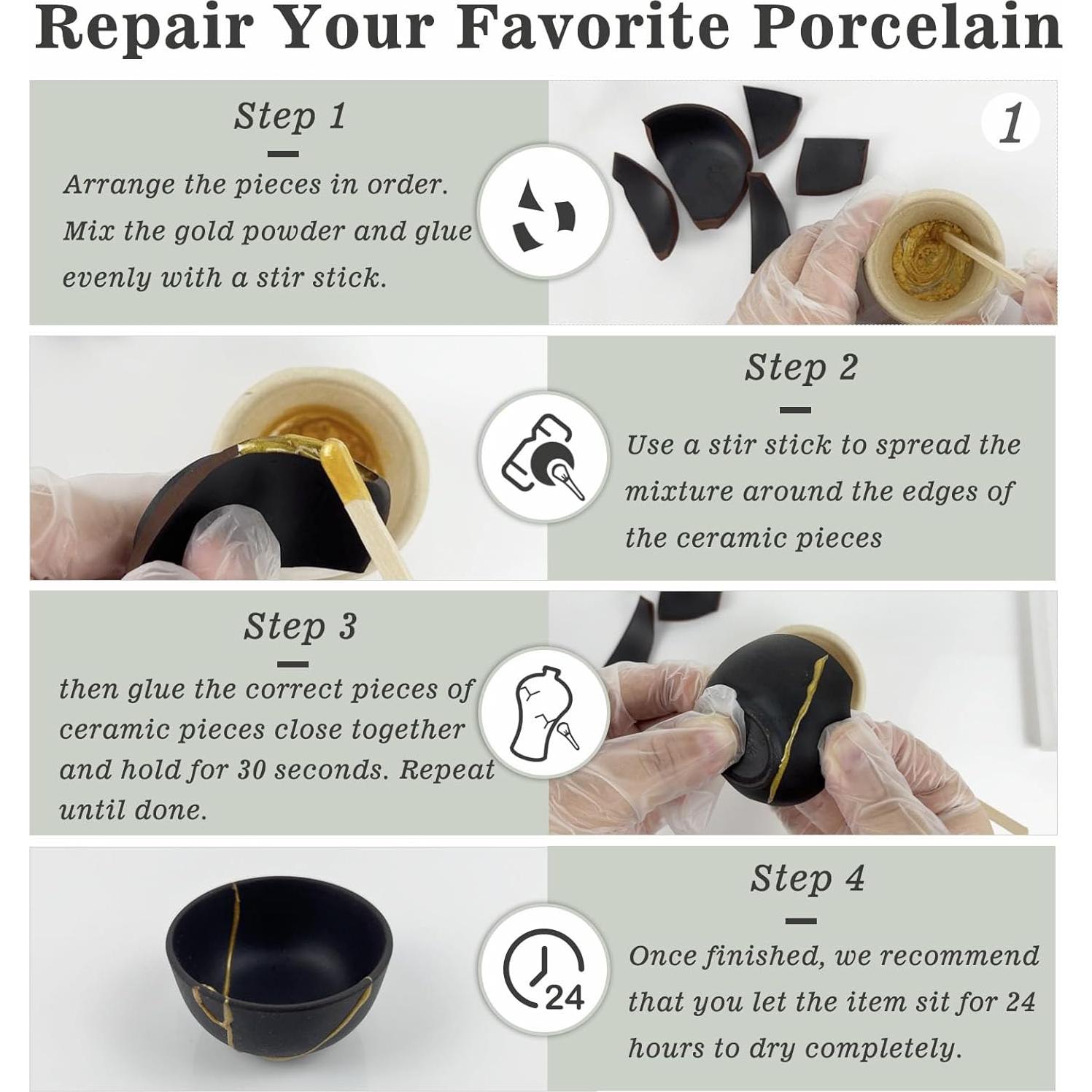 Repair Your Favorite Porcelain

Step 1

Arrange the pieces in order. Mix the gold powder and glue evenly with a stir stick.

1

Step 2

Use a stir stick to spread the mixture around the edges of the ceramic pieces

Step 3

then glue the correct pieces of ceramic pieces close together and hold for 30 seconds. Repeat until done.

Step 4

24

Once finished, we recommend that you let the item sit for 24 hours to dry completely.