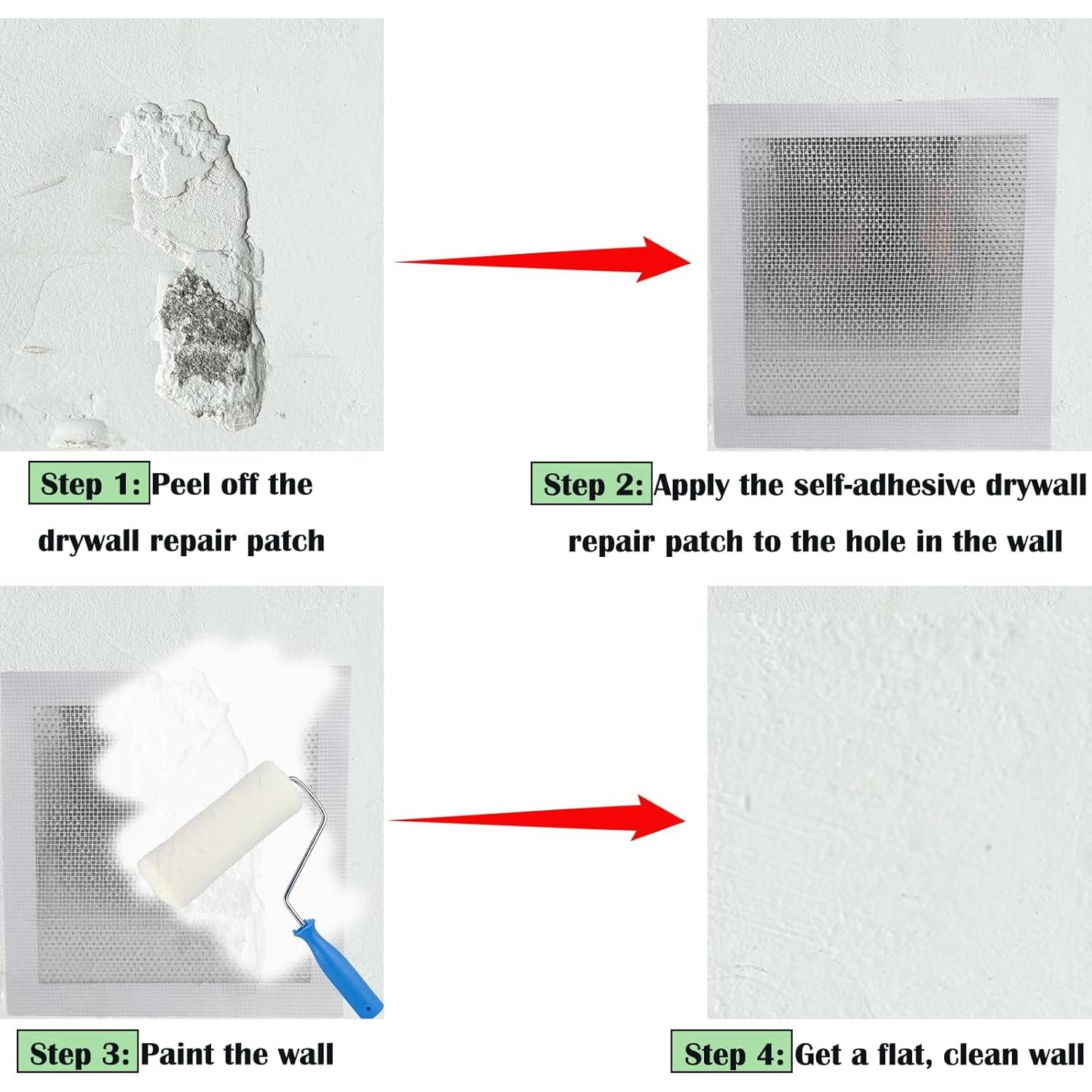 Step 1: Peel off the drywall repair patch

Step 2: Apply the self-adhesive drywall repair patch to the hole in the wall

Step 3: Paint the wall

Step 4: Get a flat, clean wall