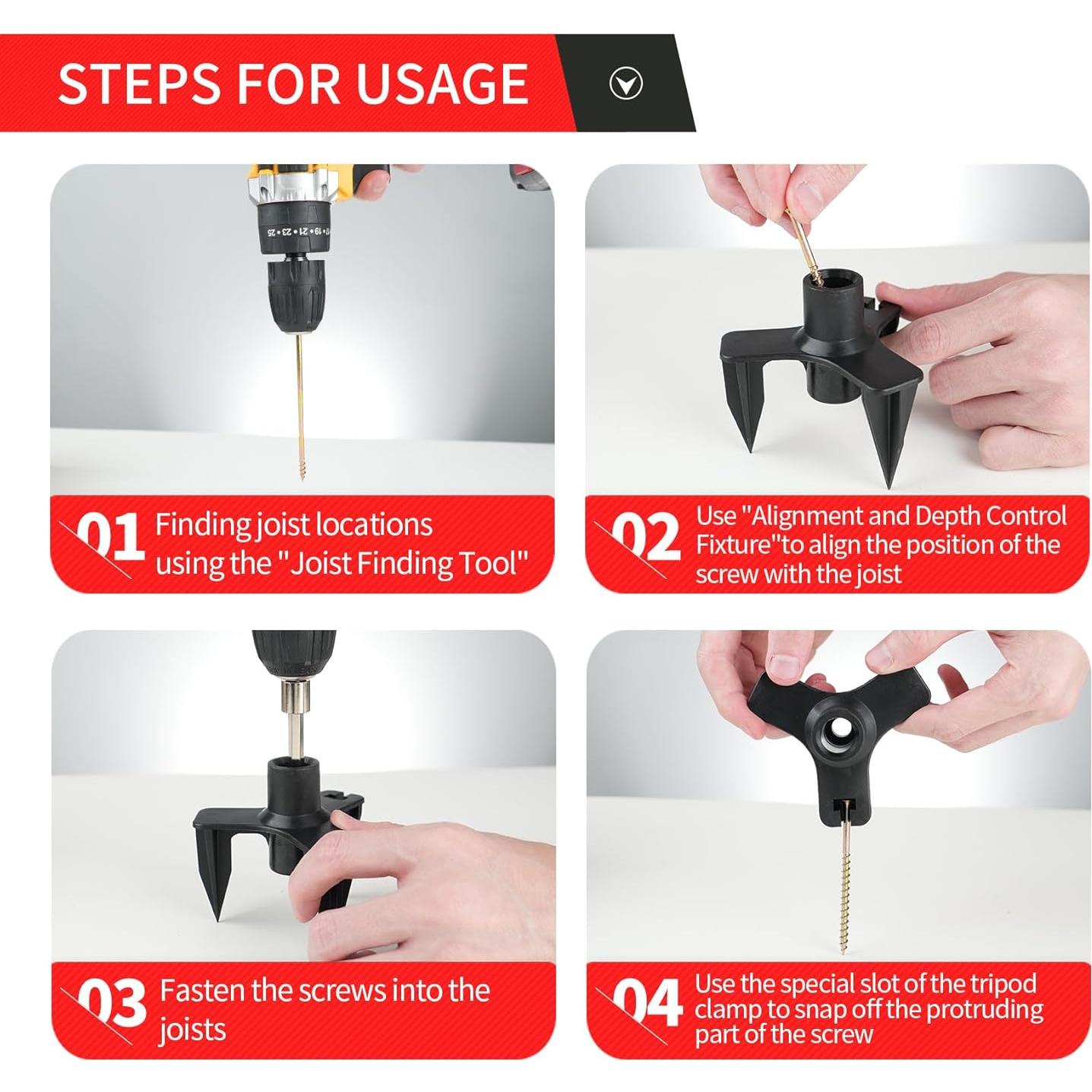 STEPS FOR USAGE

17 • 19 • 21 • 23 • 25

01 Finding joist locations using the "Joist Finding Tool"

02 Use "Alignment and Depth Control Fixture"to align the position of the screw with the joist

03 Fasten the screws into the joists

04 Use the special slot of the tripod clamp to snap off the protruding part of the screw