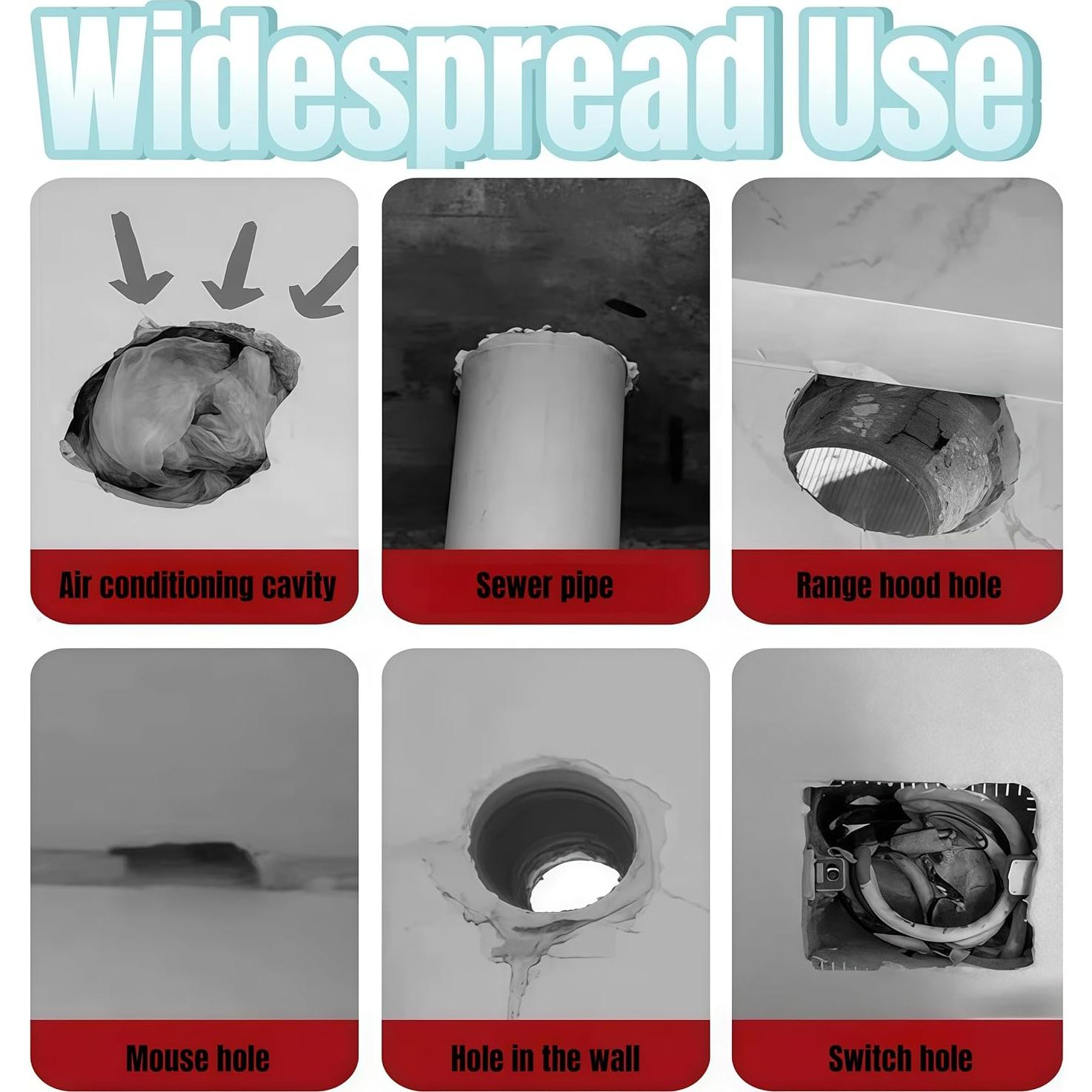 Widespread Use

Air conditioning cavity

Sewer pipe

Range hood hole

Mouse hole

Hole in the wall

Switch hole