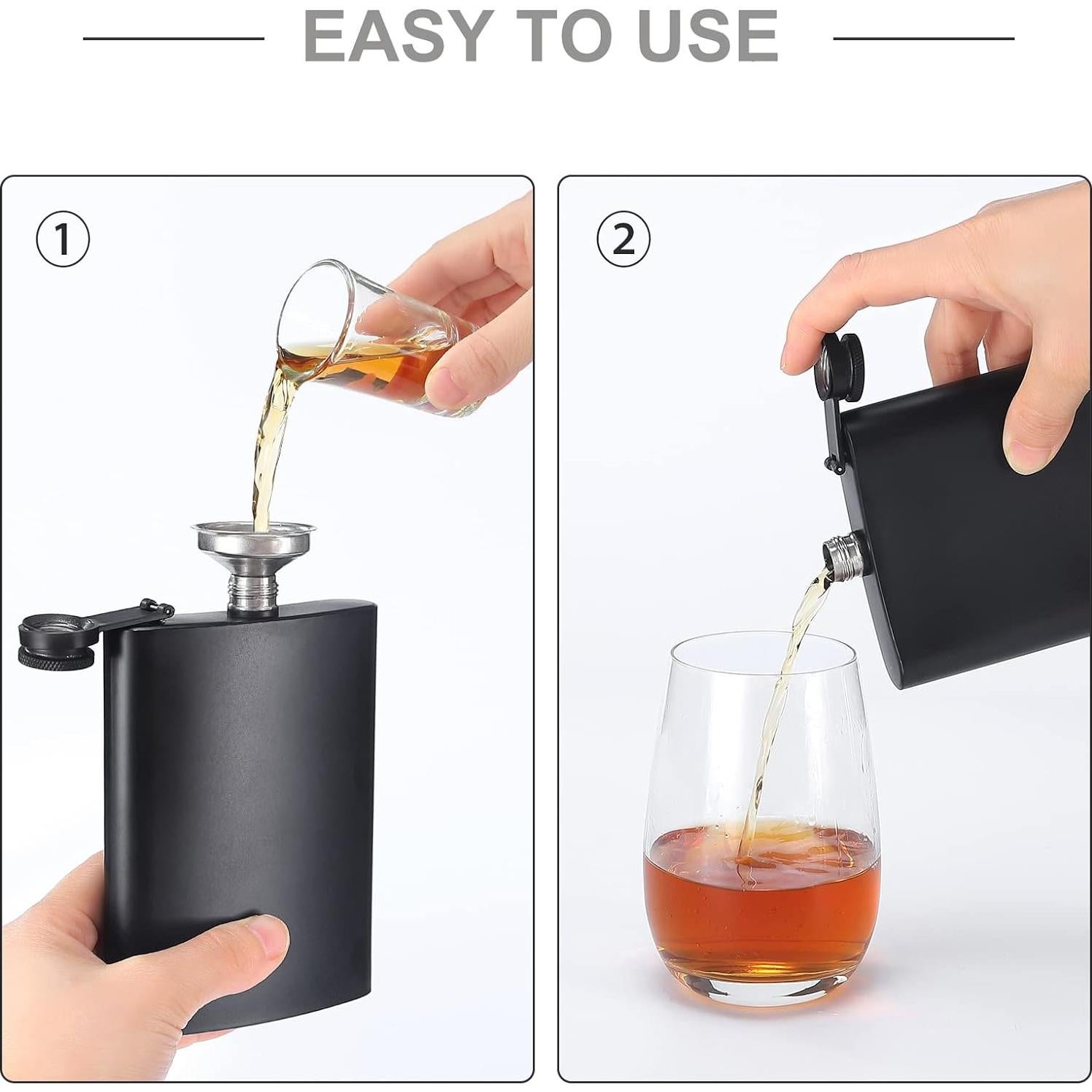 EASY TO USE

①

②