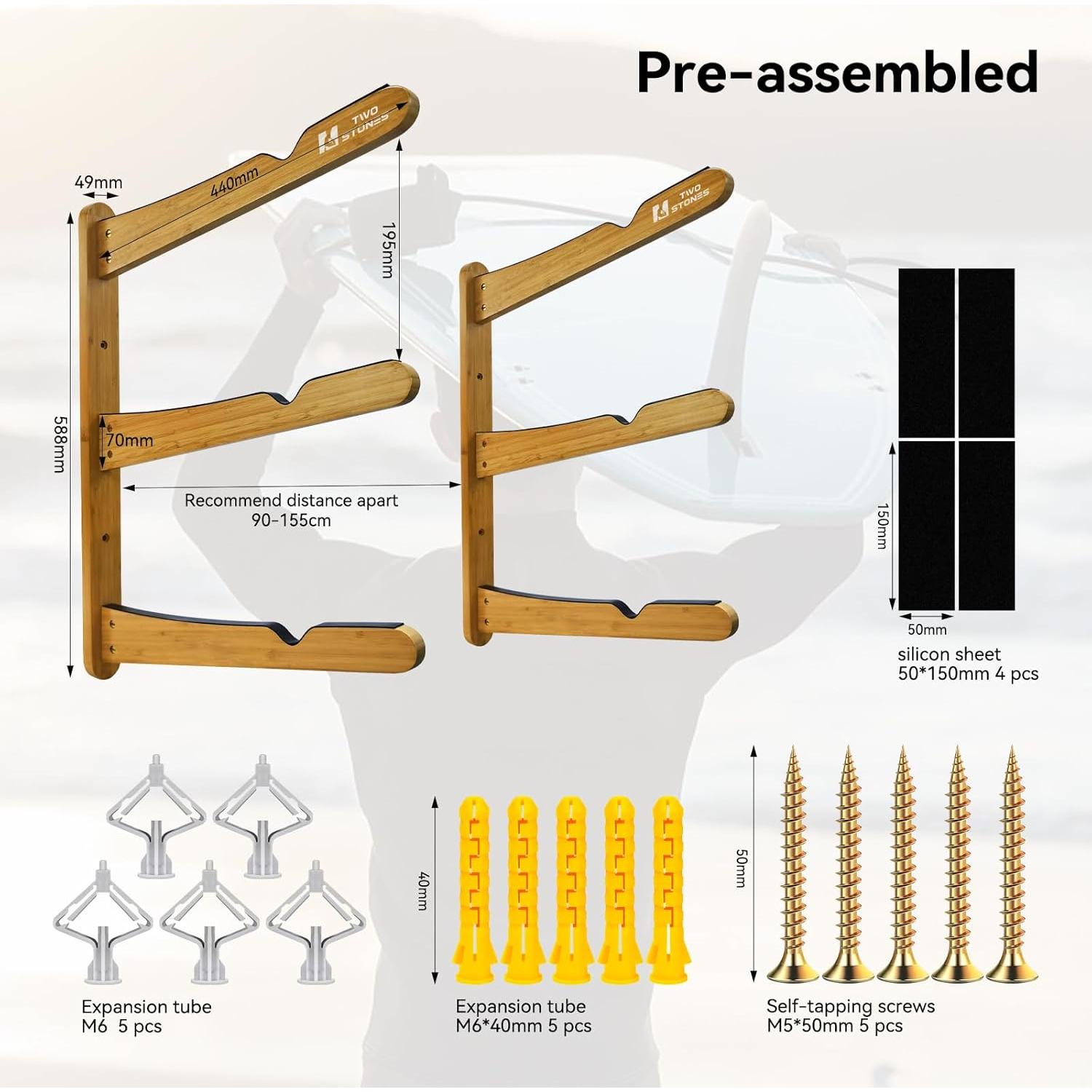 Pre-assembled

TWO STONES

TWO STONES

49mm

440mm

195mm

588mm

70mm

Recommend distance apart
90-155cm

150mm

50mm

silicon sheet
50*150mm 4 pcs

40mm

50mm

Expansion tube
M6 5 pcs

Expansion tube
M6*40mm 5 pcs

Self-tapping screws
M5*50mm 5 pcs