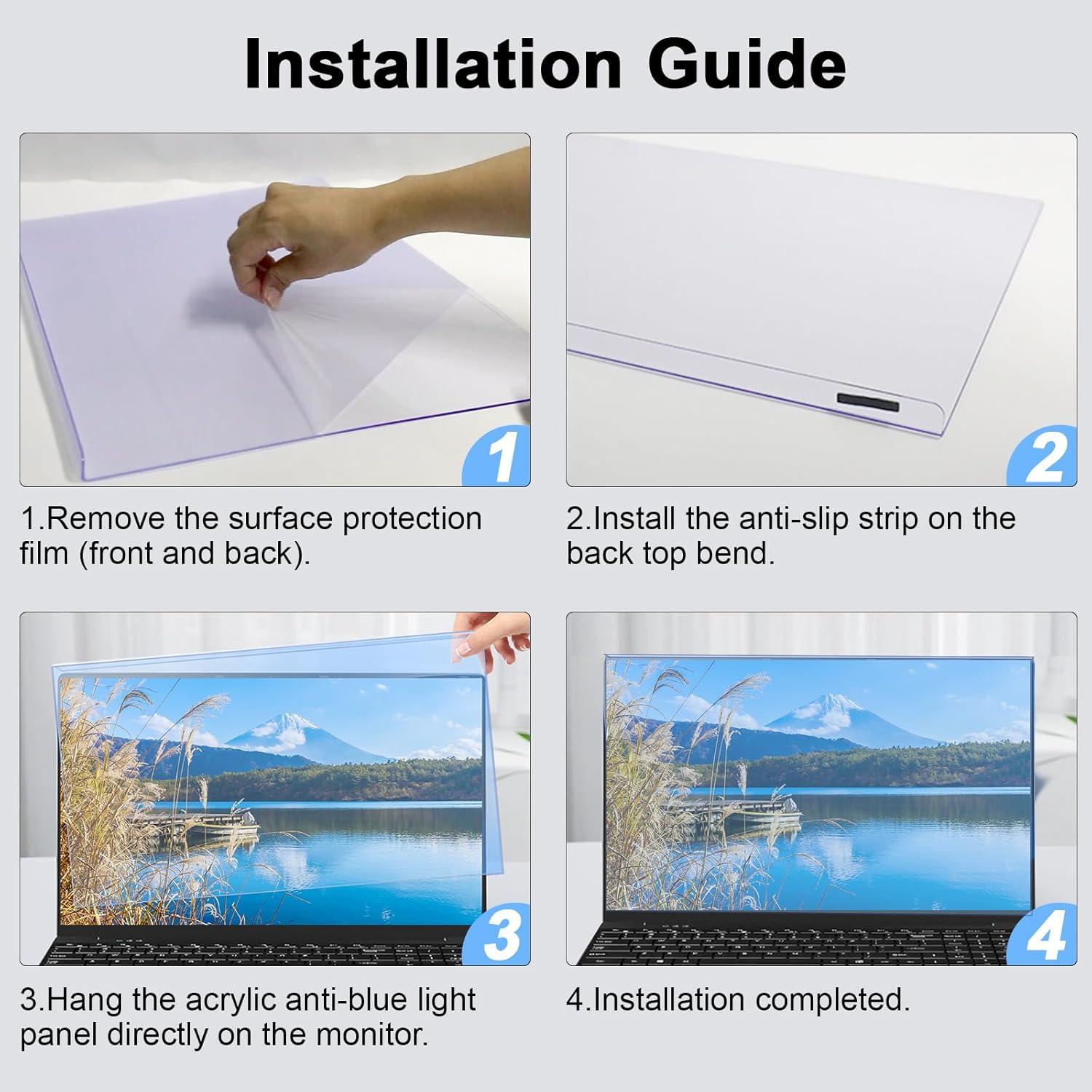 Installation Guide

1

1.Remove the surface protection film (front and back).

2

2.Install the anti-slip strip on the back top bend.

3

3.Hang the acrylic anti-blue light panel directly on the monitor.

4

4.Installation completed.