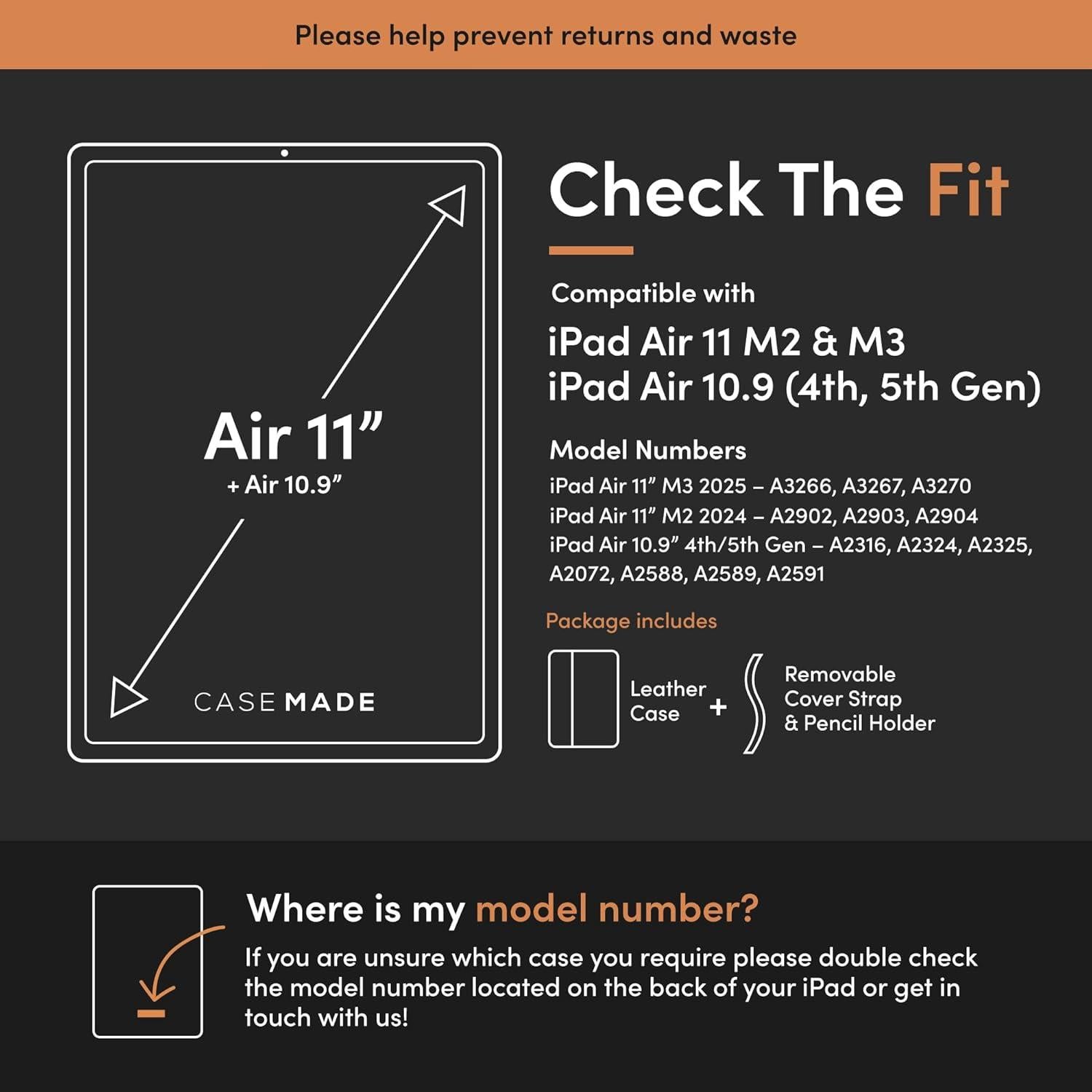 Please help prevent returns and waste

Air 11”
+ Air 10.9”

CASEMADE

Check The Fit

Compatible with

iPad Air 11 M2 & M3
iPad Air 10.9 (4th, 5th Gen)

Model Numbers

iPad Air 11” M3 2025 – A3266, A3267, A3270
iPad Air 11” M2 2024 – A2902, A2903, A2904
iPad Air 10.9” 4th/5th Gen – A2316, A2324, A2325, A2072, A2588, A2589, A2591

Package includes

Leather Case + Removable Cover Strap & Pencil Holder

Where is my model number?

If you are unsure which case you require please double check the model number located on the back of your iPad or get in touch with us!